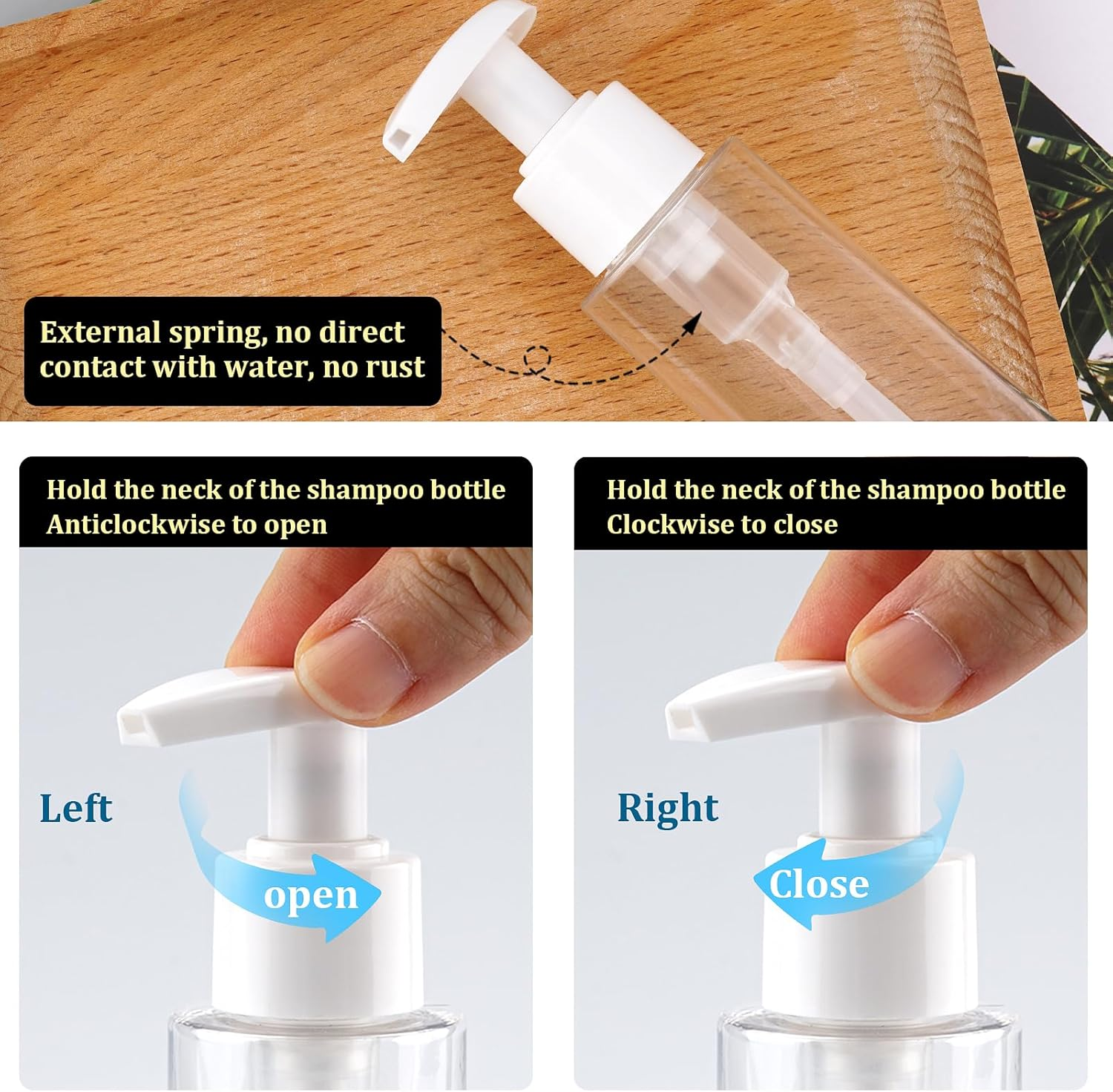 External spring, no direct contact with water, no rust

Hold the neck of the shampoo bottle Anticlockwise to open

Left

open

Hold the neck of the shampoo bottle Clockwise to close

Right

Close