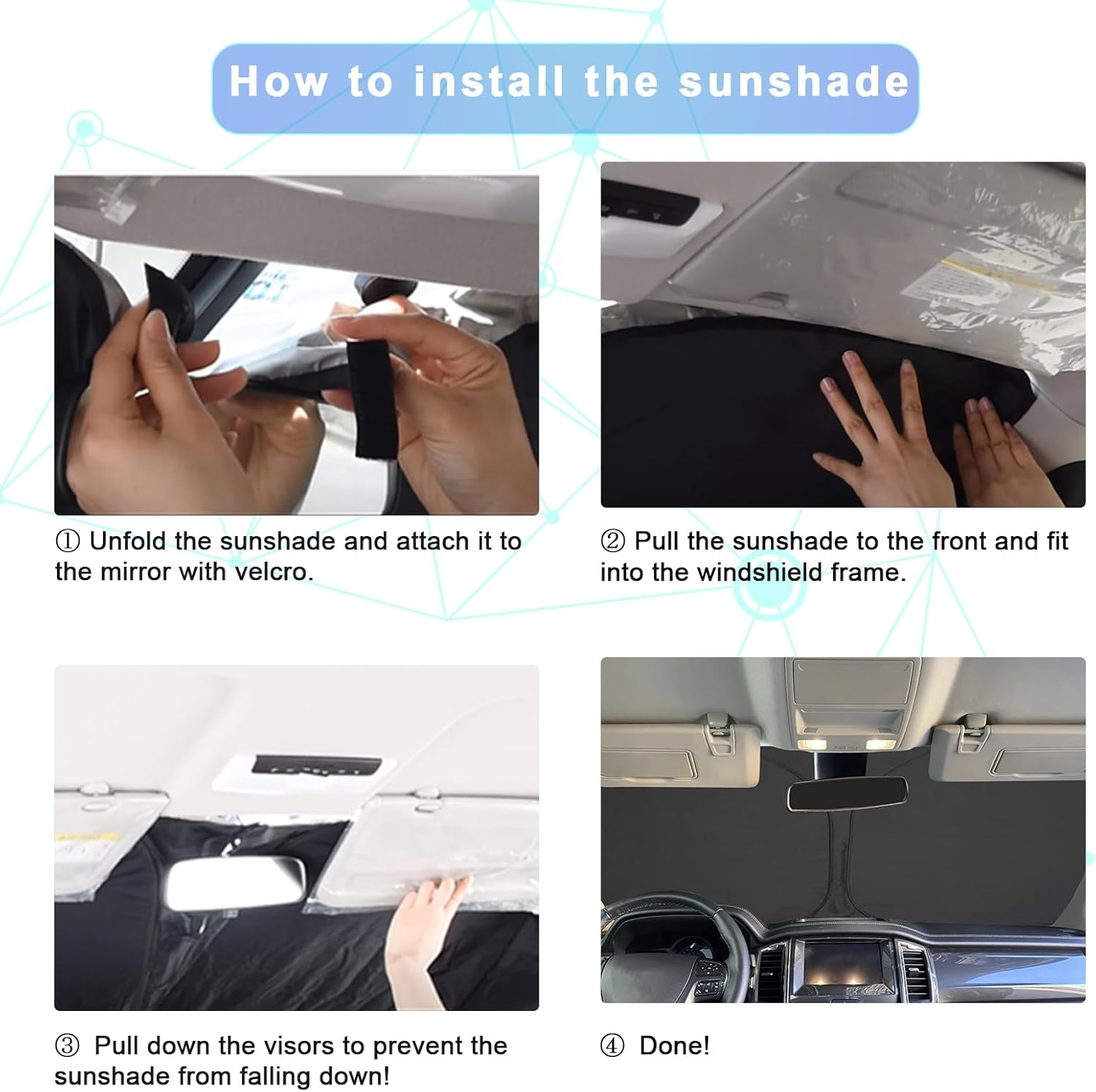 How to install the sunshade

① Unfold the sunshade and attach it to the mirror with velcro.

② Pull the sunshade to the front and fit into the windshield frame.

③ Pull down the visors to prevent the sunshade from falling down!

④ Done!