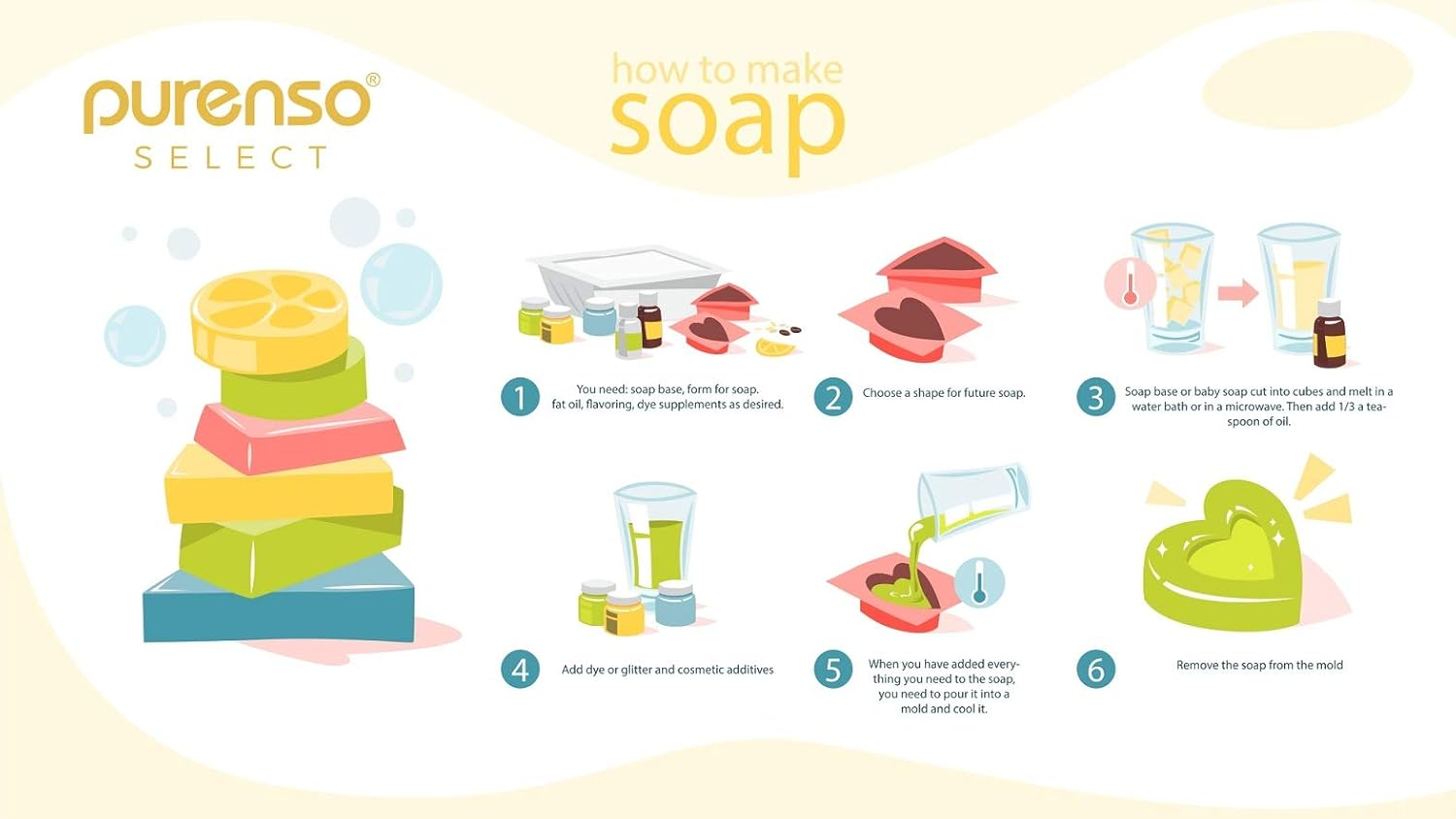 purenso®
SELECT

how to make
soap

1 You need: soap base, form for soap. fat oil, flavoring, dye supplements as desired.

2 Choose a shape for future soap.

3 Soap base or baby soap cut into cubes and melt in a water bath or in a microwave. Then add 1/3 a teaspoon of oil.

4 Add dye or glitter and cosmetic additives

5 When you have added everything you need to the soap, you need to pour it into a mold and cool it.

6 Remove the soap from the mold