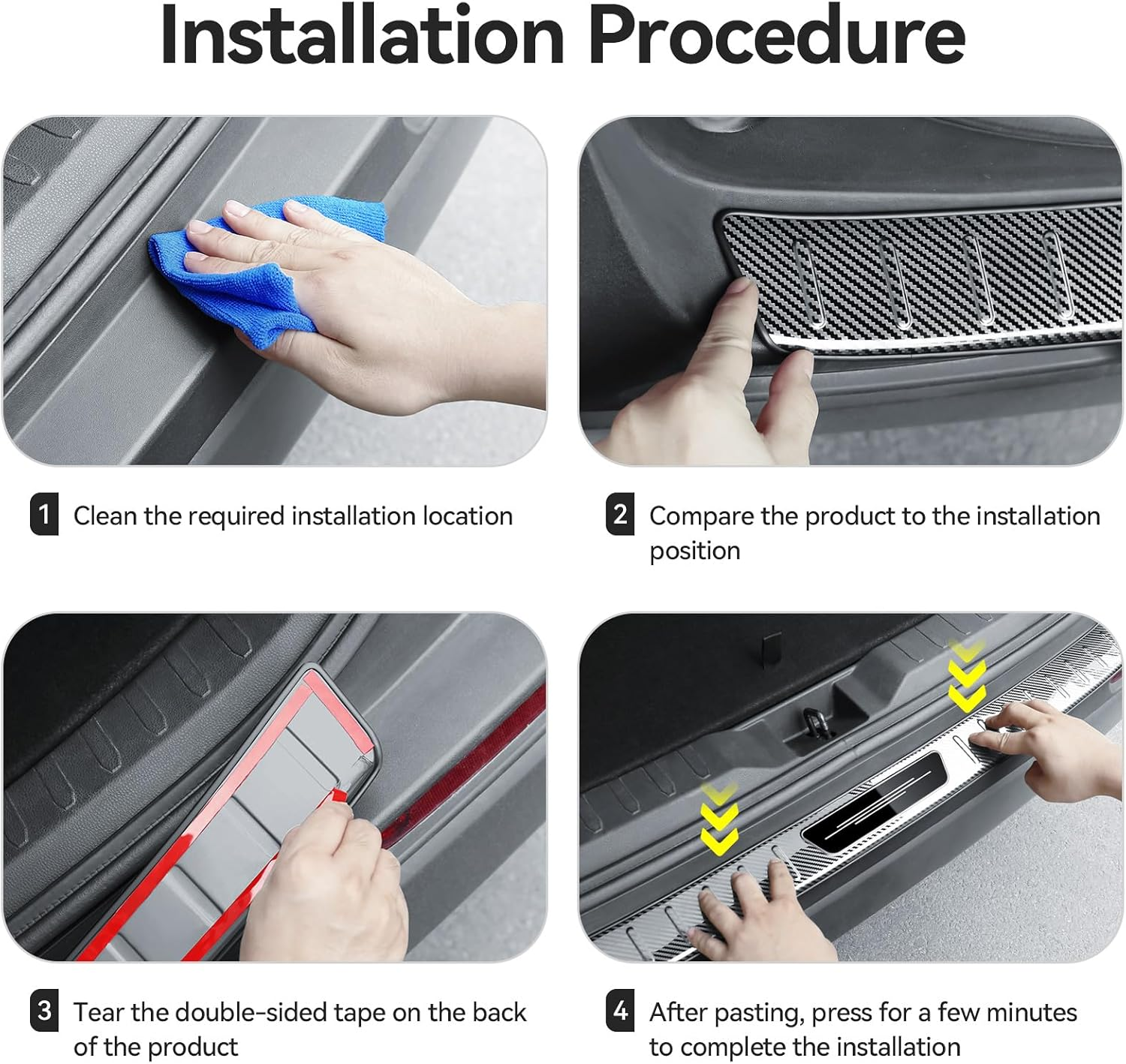 Installation Procedure

1 Clean the required installation location

2 Compare the product to the installation position

3 Tear the double-sided tape on the back of the product

4 After pasting, press for a few minutes to complete the installation