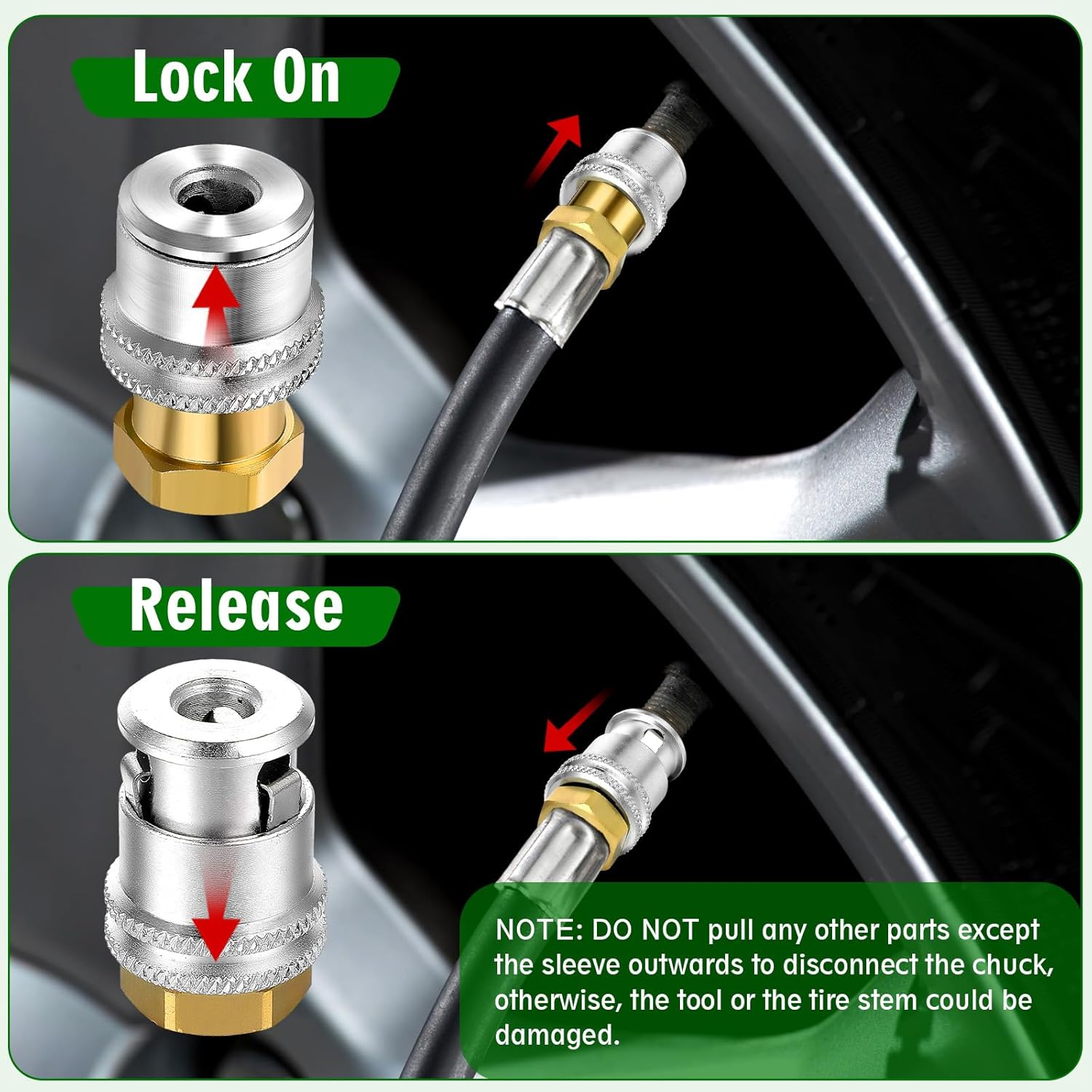 Lock On

Release

NOTE: DO NOT pull any other parts except the sleeve outwards to disconnect the chuck, otherwise, the tool or the tire stem could be damaged.