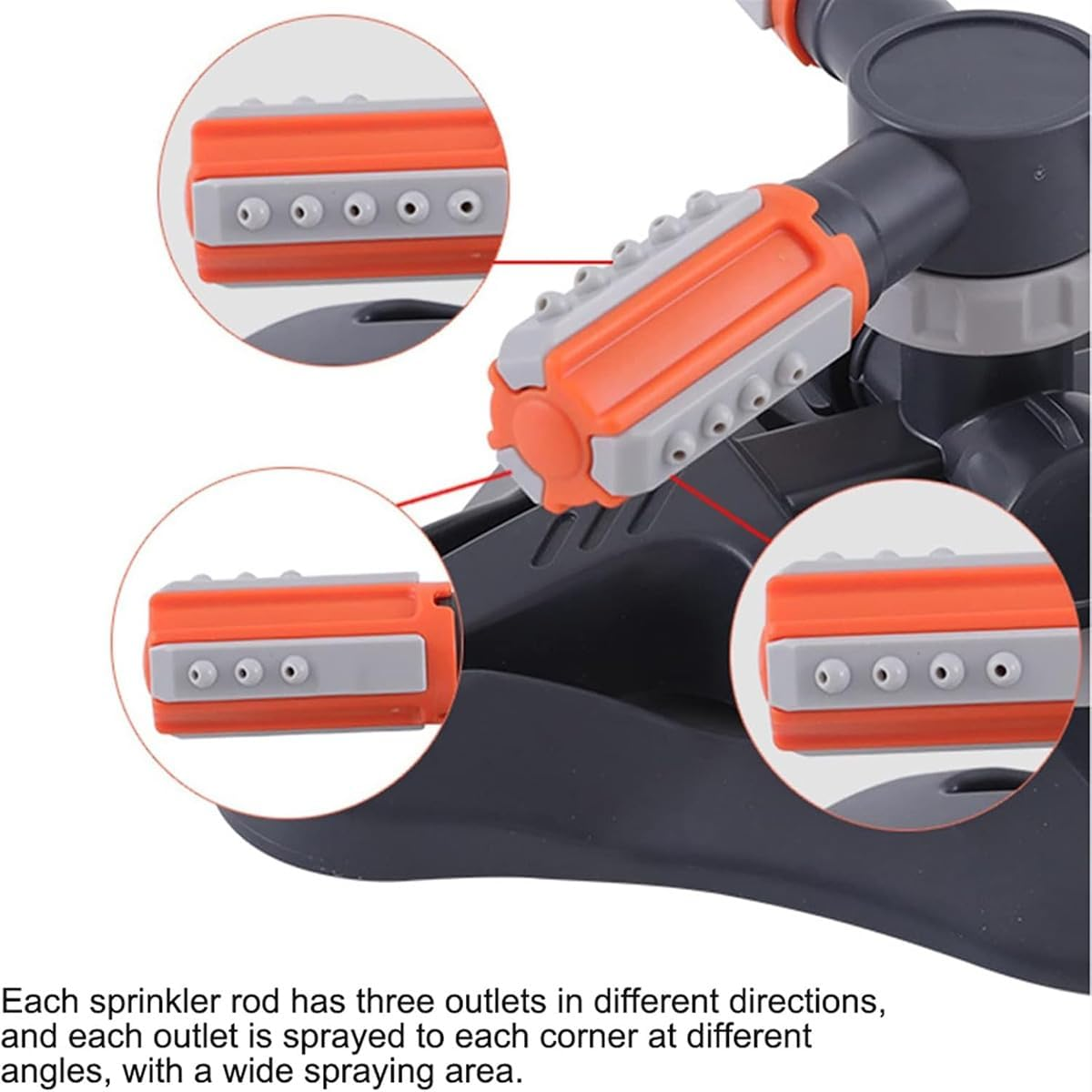 Each sprinkler rod has three outlets in different directions, and each outlet is sprayed to each corner at different angles, with a wide spraying area.