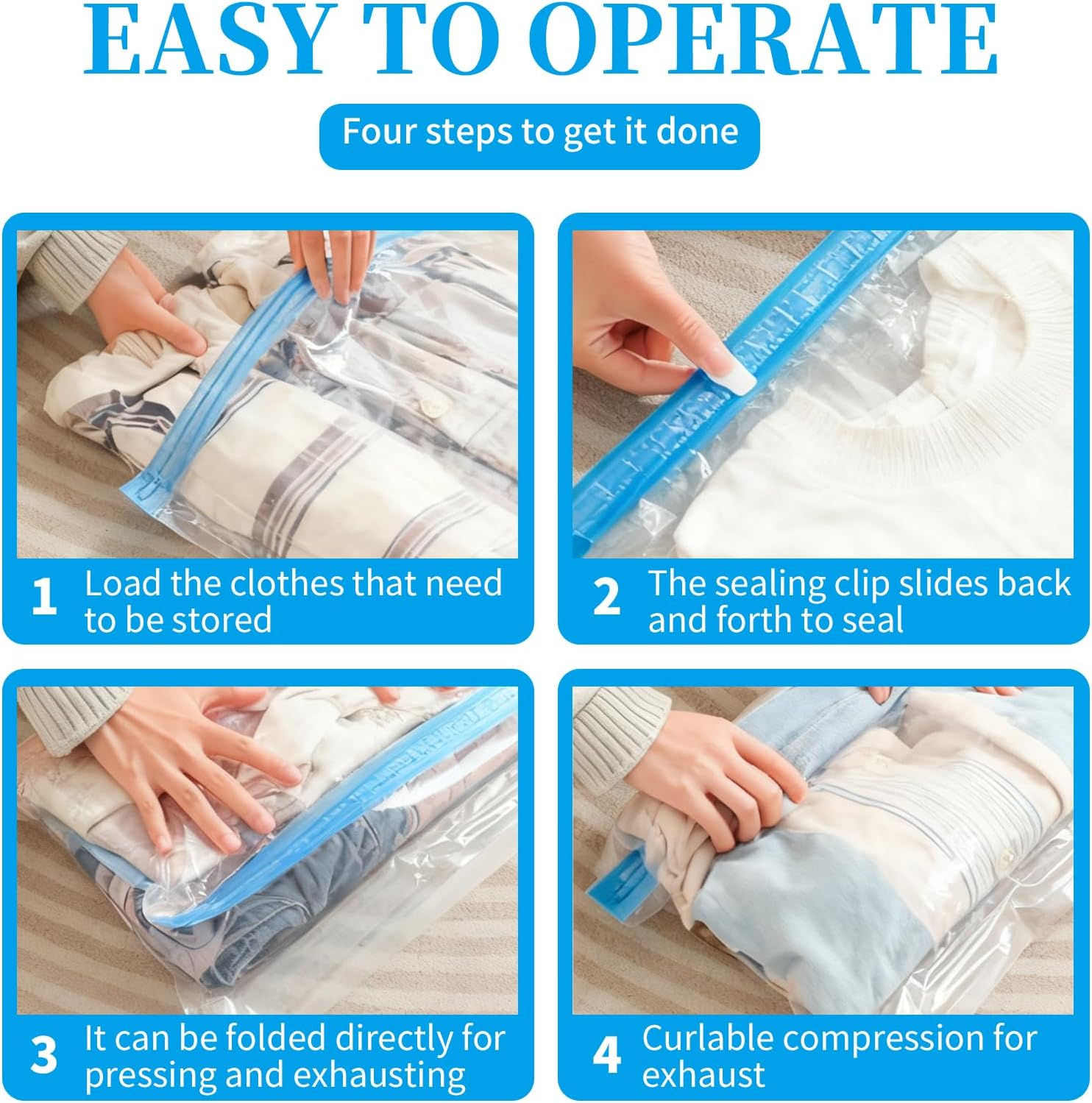 EASY TO OPERATE

Four steps to get it done

1 Load the clothes that need to be stored

2 The sealing clip slides back and forth to seal

3 It can be folded directly for pressing and exhausting

4 Curlable compression for exhaust