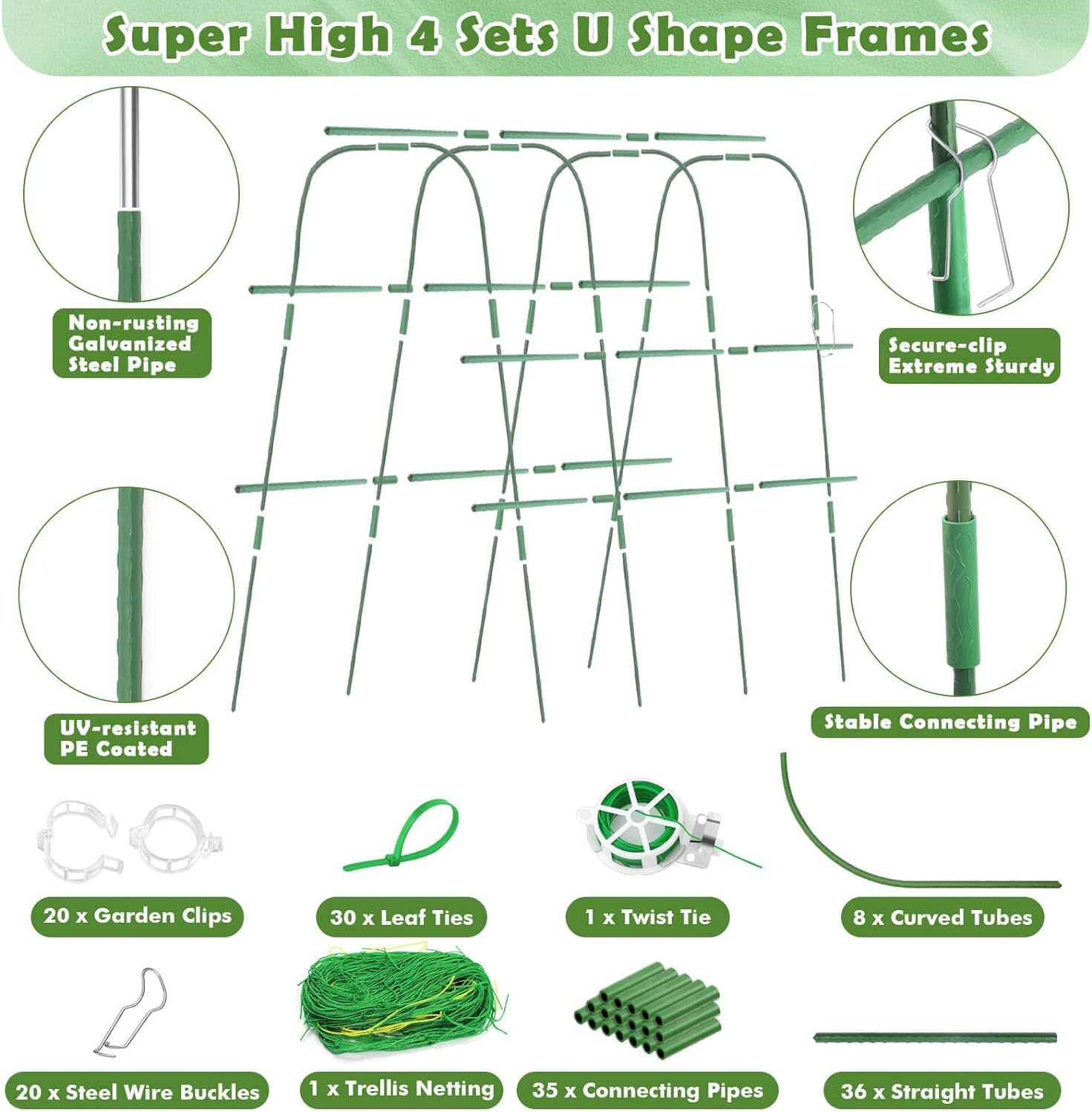 Super High 4 Sets U Shape Frames

Non-rusting Galvanized Steel Pipe

Secure-clip Extreme Sturdy

UV-resistant PE Coated

Stable Connecting Pipe

20 x Garden Clips

30 x Leaf Ties

1 x Twist Tie

8 x Curved Tubes

20 x Steel Wire Buckles

1 x Trellis Netting

35 x Connecting Pipes

36 x Straight Tubes