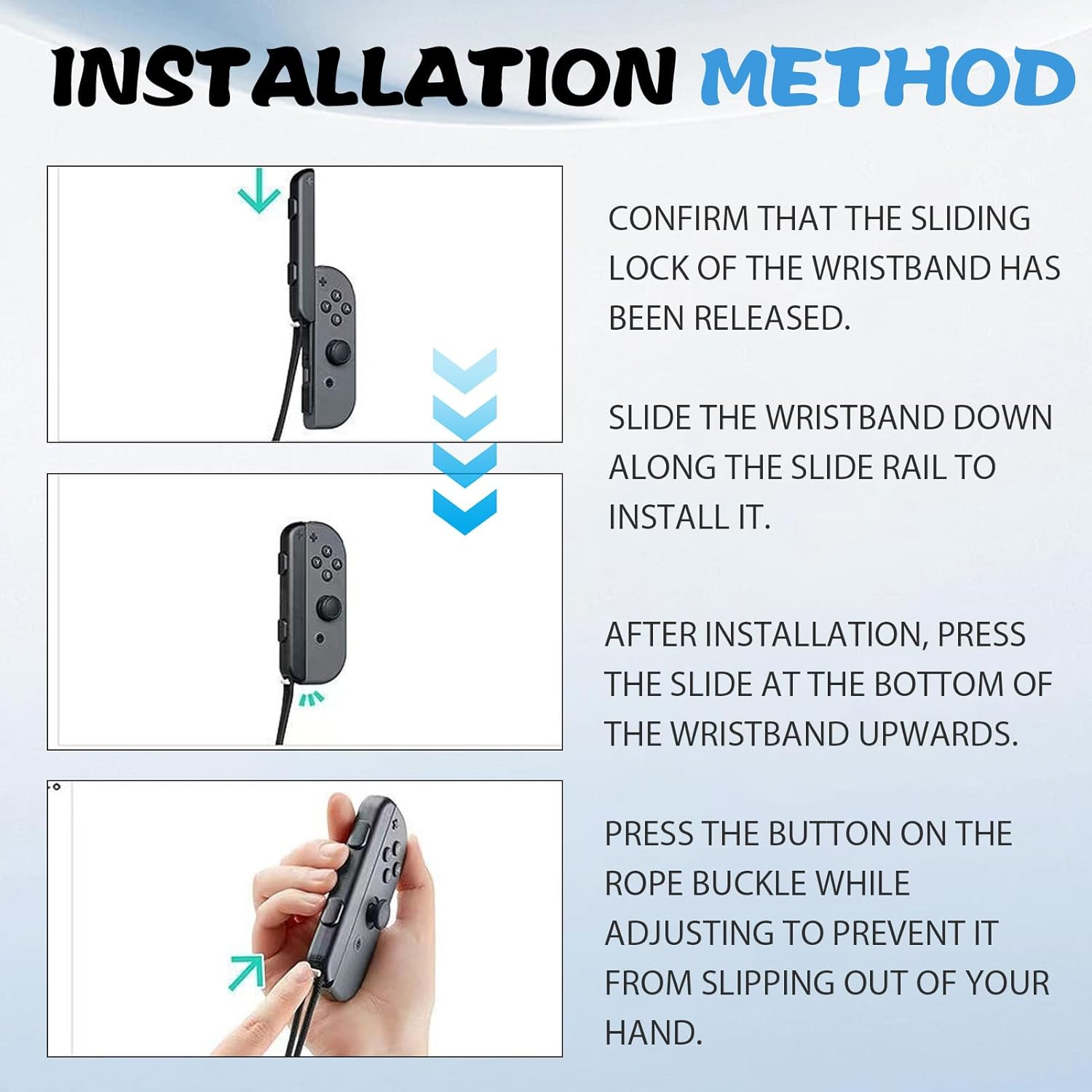 INSTALLATION METHOD

CONFIRM THAT THE SLIDING LOCK OF THE WRISTBAND HAS BEEN RELEASED.

SLIDE THE WRISTBAND DOWN ALONG THE SLIDE RAIL TO INSTALL IT.

AFTER INSTALLATION, PRESS THE SLIDE AT THE BOTTOM OF THE WRISTBAND UPWARDS.

PRESS THE BUTTON ON THE ROPE BUCKLE WHILE ADJUSTING TO PREVENT IT FROM SLIPPING OUT OF YOUR HAND.