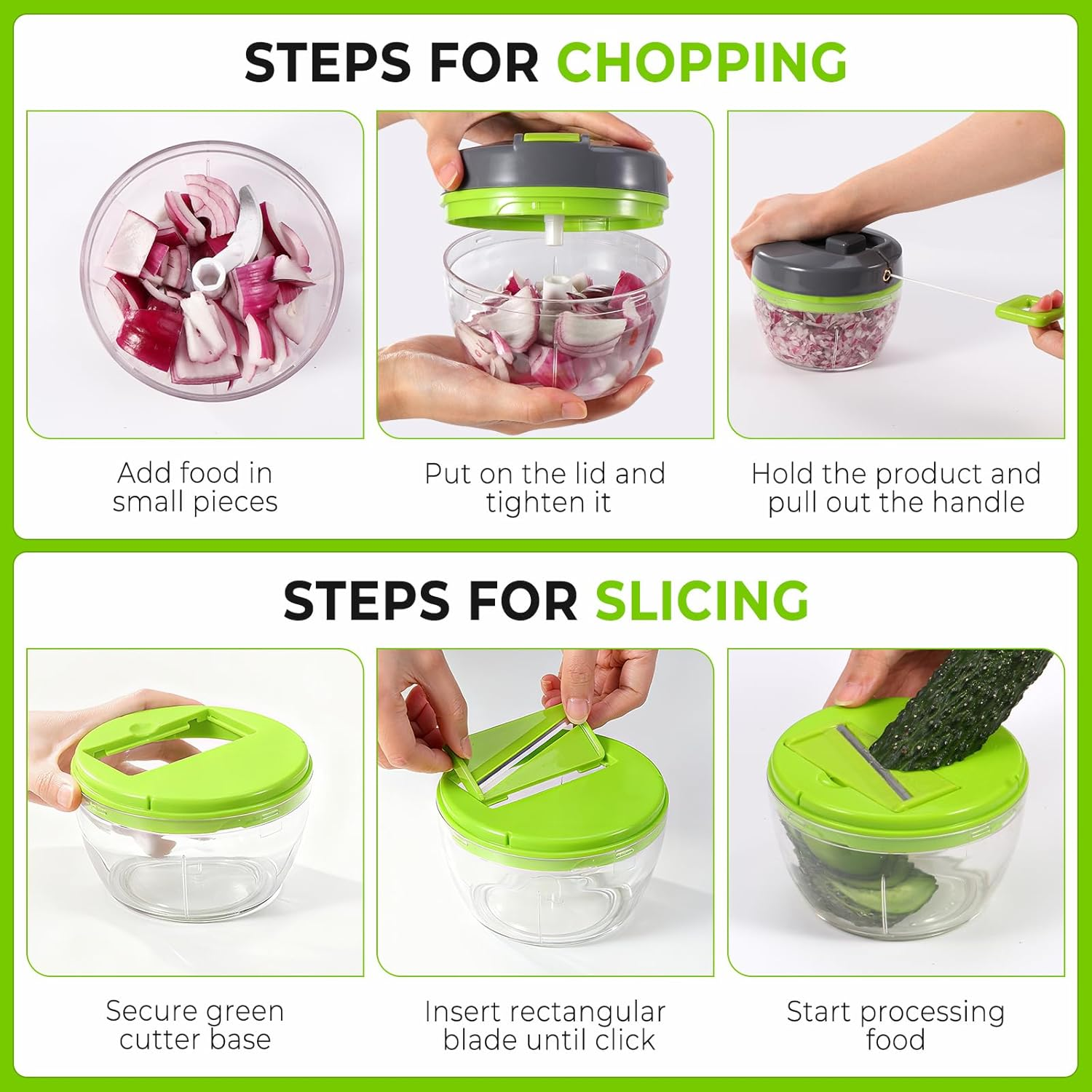 STEPS FOR CHOPPING

Add food in small pieces

Put on the lid and tighten it

Hold the product and pull out the handle

STEPS FOR SLICING

Secure green cutter base

Insert rectangular blade until click

Start processing food