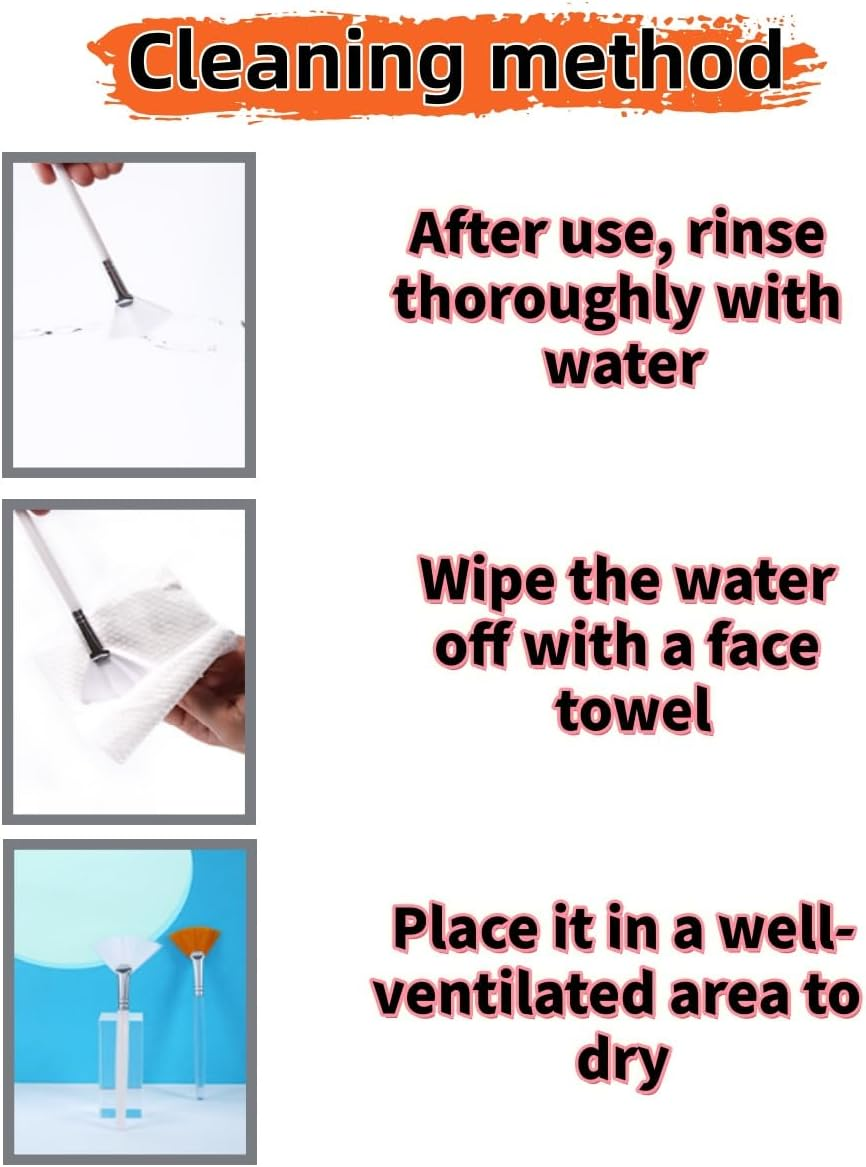 Cleaning method

After use, rinse thoroughly with water

Wipe the water off with a face towel

Place it in a well-ventilated area to dry