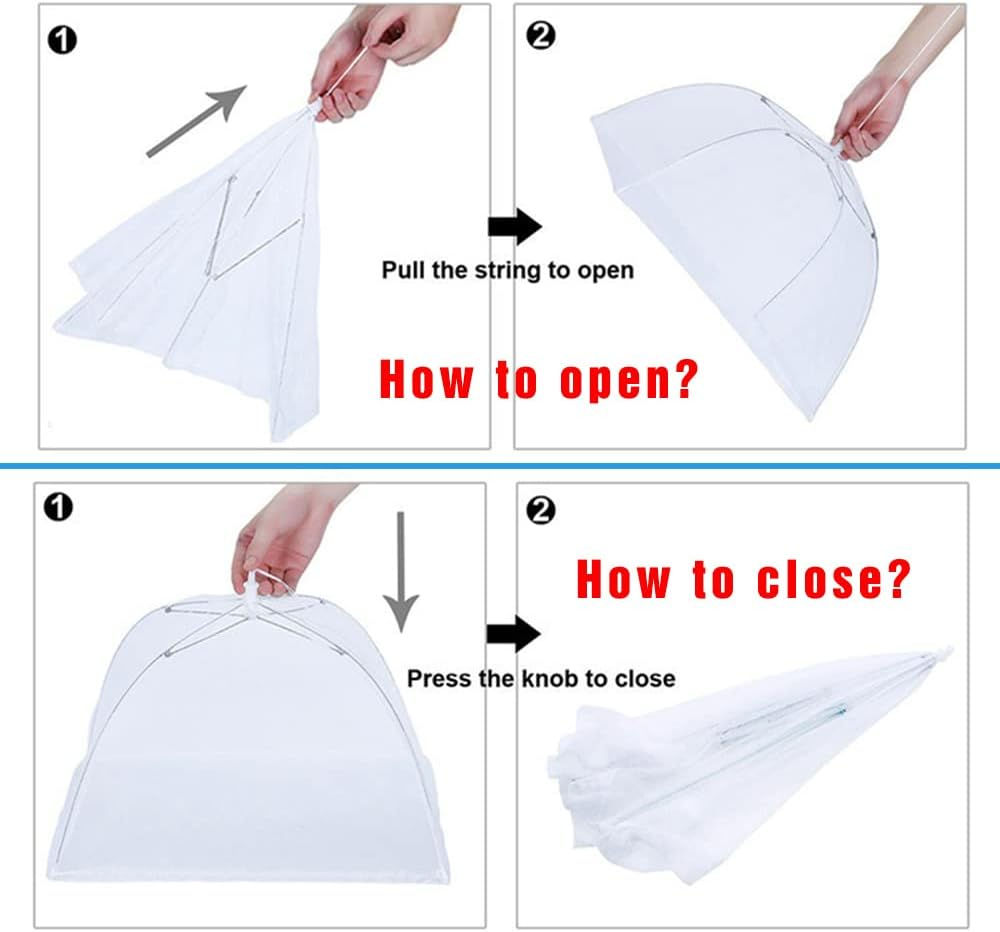 ❶

❷

Pull the string to open

How to open?

❶

❷

How to close?

Press the knob to close