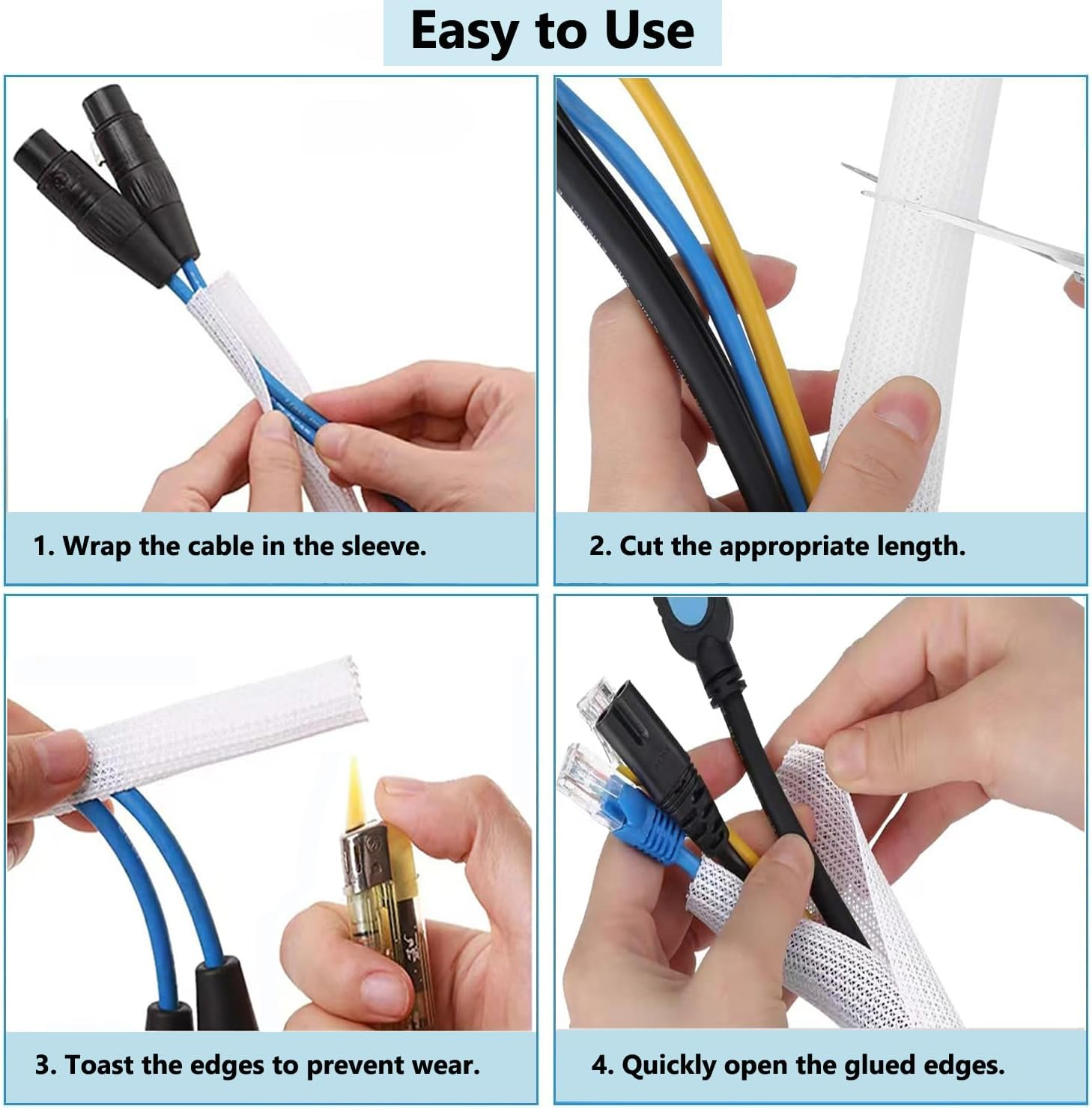 Easy to Use

1. Wrap the cable in the sleeve.

2. Cut the appropriate length.

3. Toast the edges to prevent wear.

4. Quickly open the glued edges.