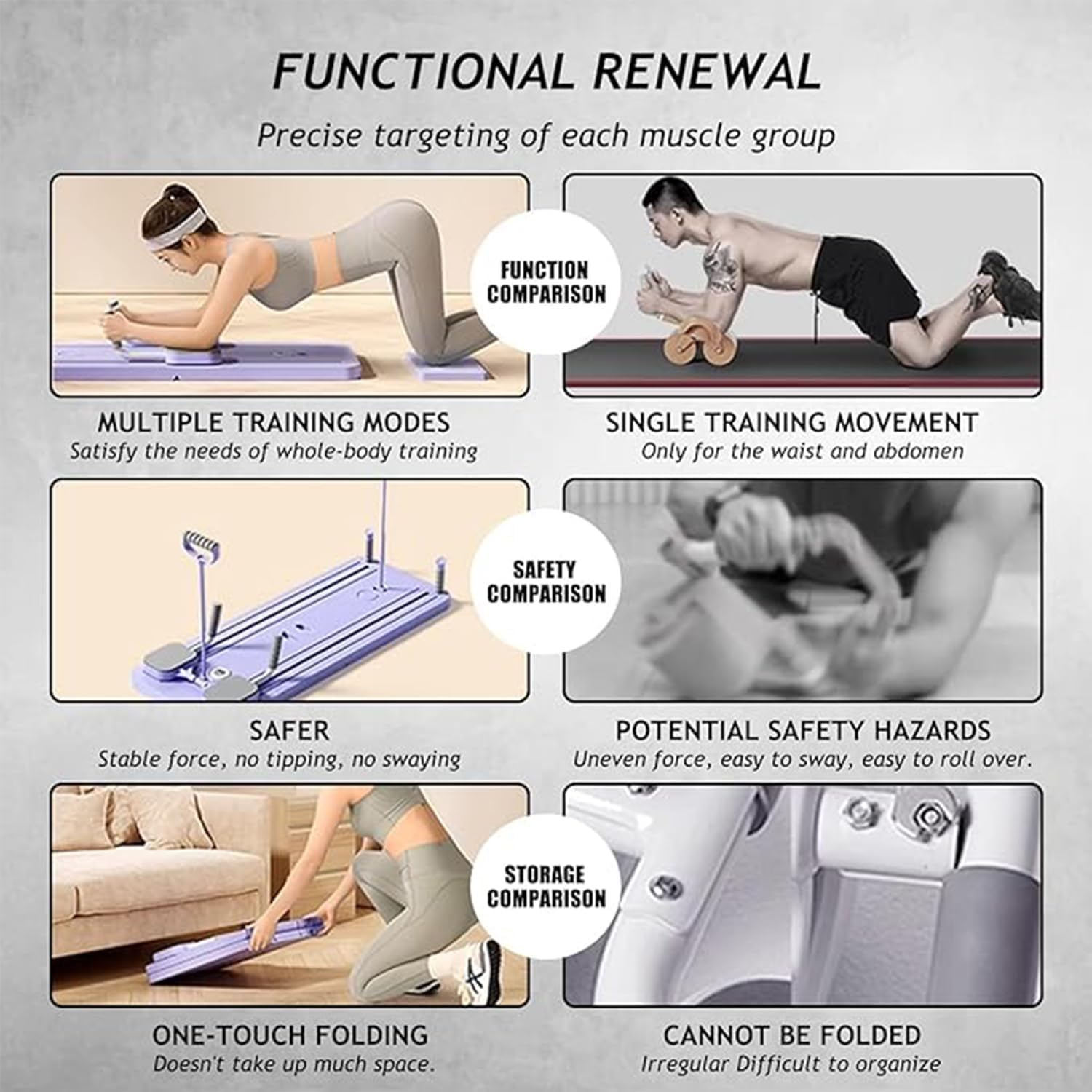 FUNCTIONAL RENEWAL

Precise targeting of each muscle group

FUNCTION COMPARISON

MULTIPLE TRAINING MODES
Satisfy the needs of whole-body training

SINGLE TRAINING MOVEMENT
Only for the waist and abdomen

SAFETY COMPARISON

SAFER
Stable force, no tipping, no swaying

POTENTIAL SAFETY HAZARDS
Uneven force, easy to sway, easy to roll over.

STORAGE COMPARISON

ONE-TOUCH FOLDING
Doesn't take up much space.

CANNOT BE FOLDED
Irregular Difficult to organize