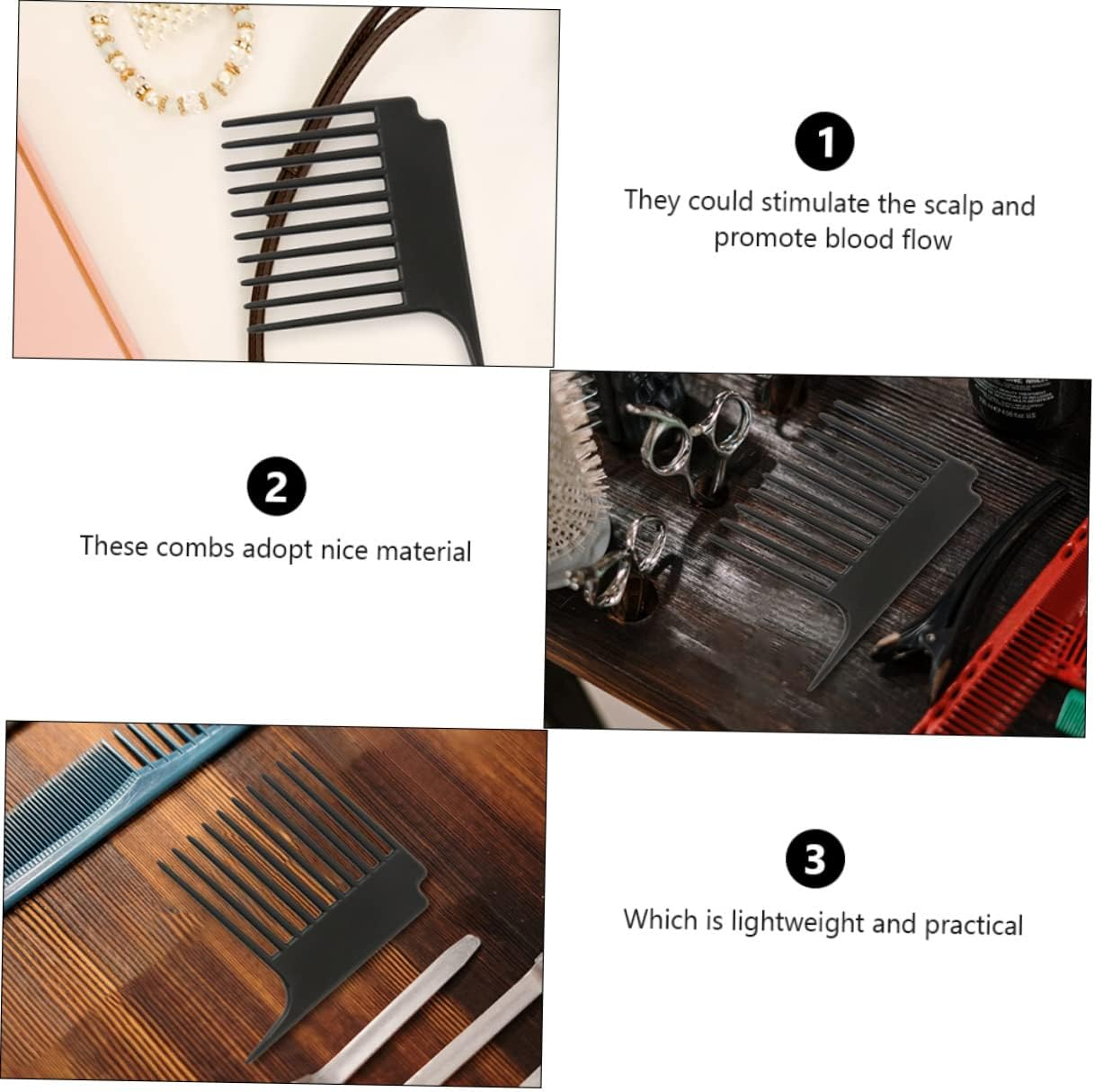 1

They could stimulate the scalp and promote blood flow

2

These combs adopt nice material

3

Which is lightweight and practical