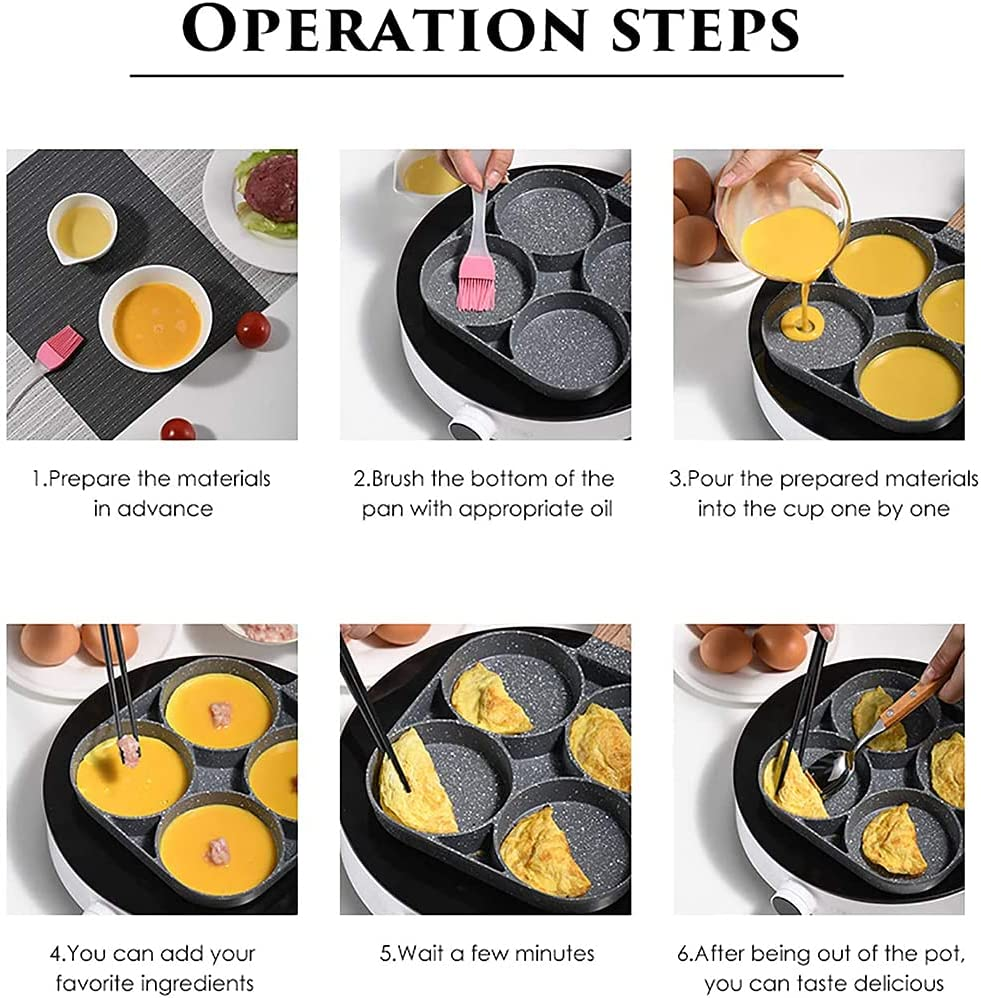 OPERATION STEPS

1.Prepare the materials in advance

2.Brush the bottom of the pan with appropriate oil

3.Pour the prepared materials into the cup one by one

4.You can add your favorite ingredients

5.Wait a few minutes

6.After being out of the pot, you can taste delicious