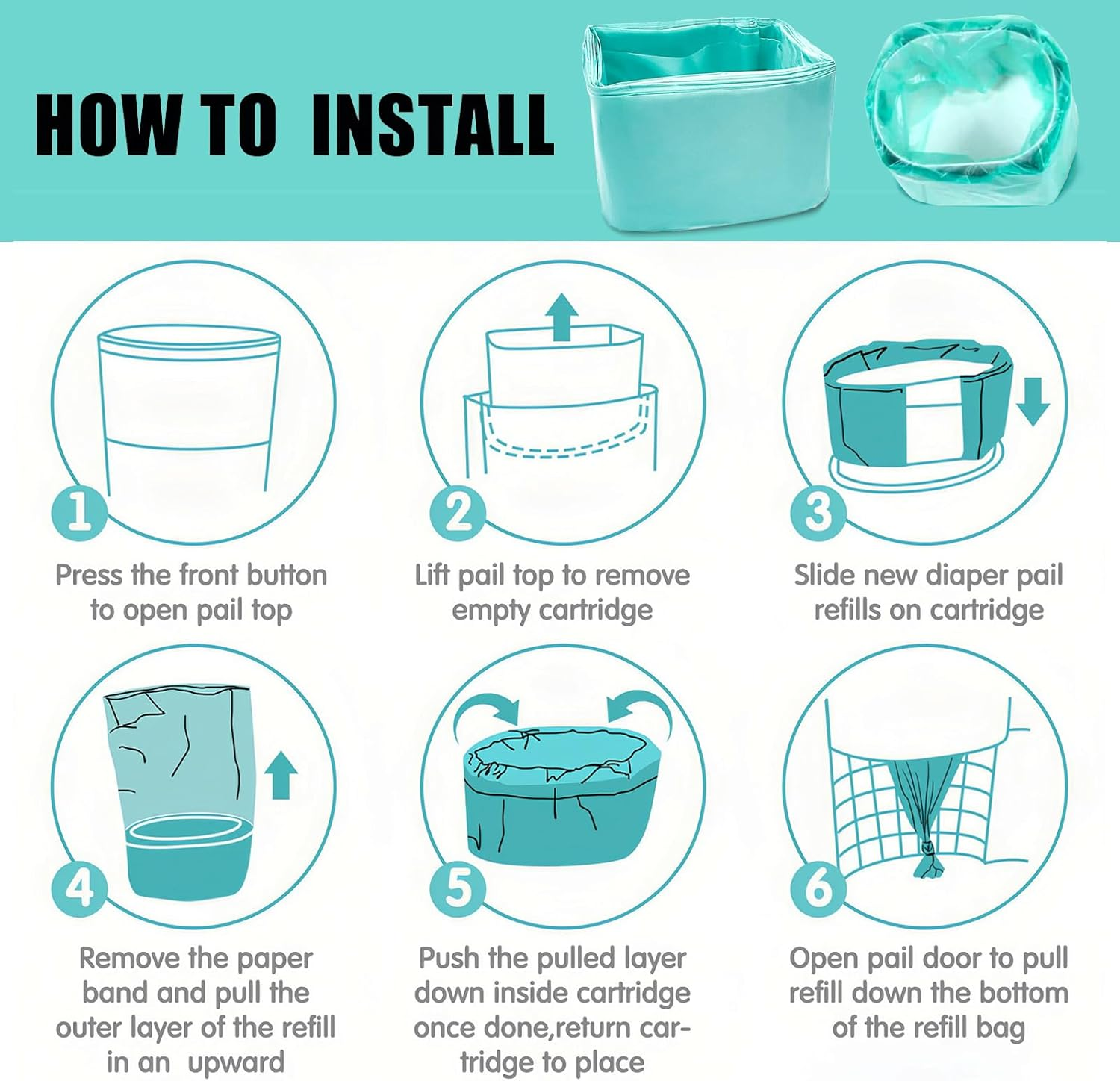 HOW TO INSTALL

1
Press the front button to open pail top

2
Lift pail top to remove empty cartridge

3
Slide new diaper pail refills on cartridge

4
Remove the paper band and pull the outer layer of the refill in an upward

5
Push the pulled layer down inside cartridge once done,return cartridge to place

6
Open pail door to pull refill down the bottom of the refill bag