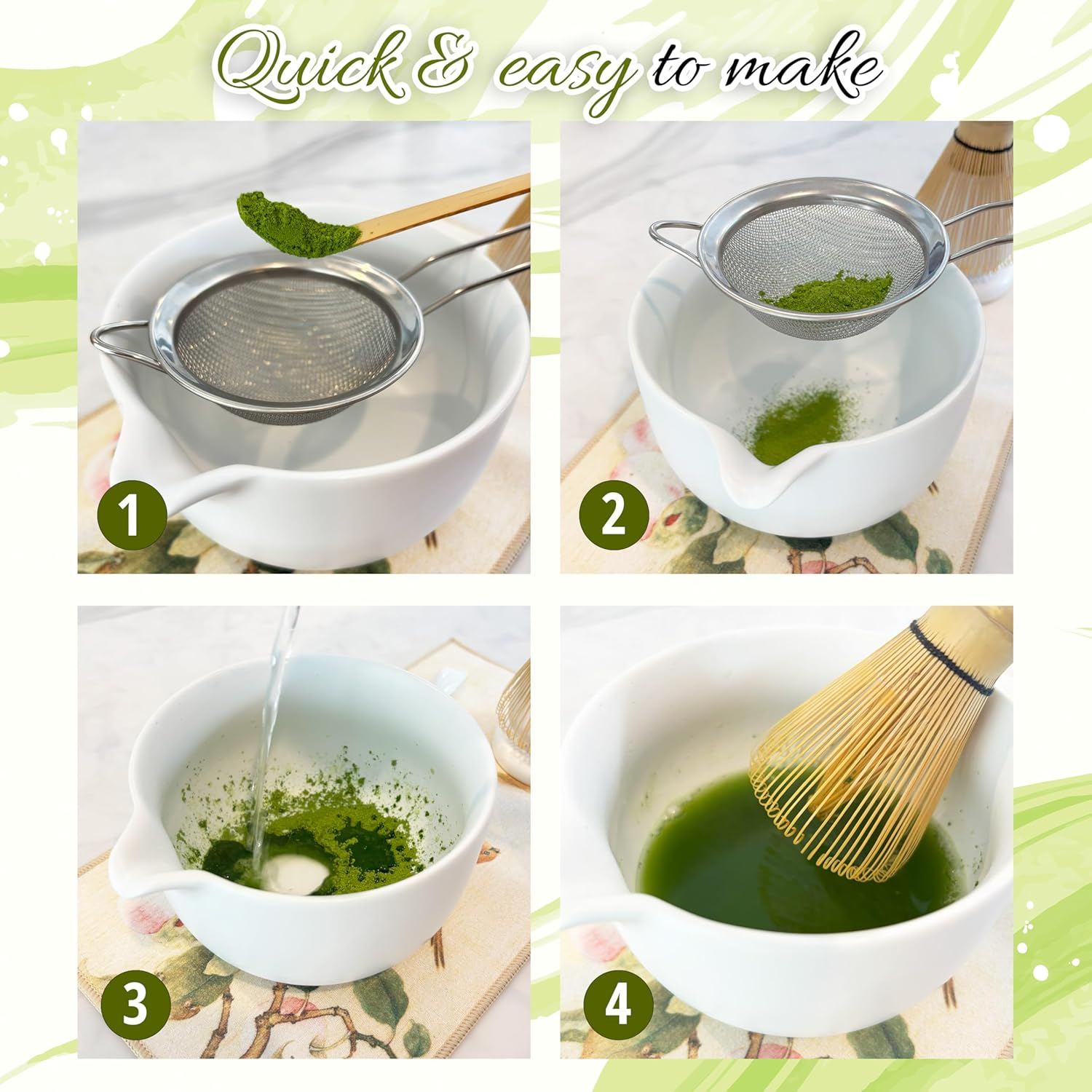 Quick & easy to make

1

2

3

4