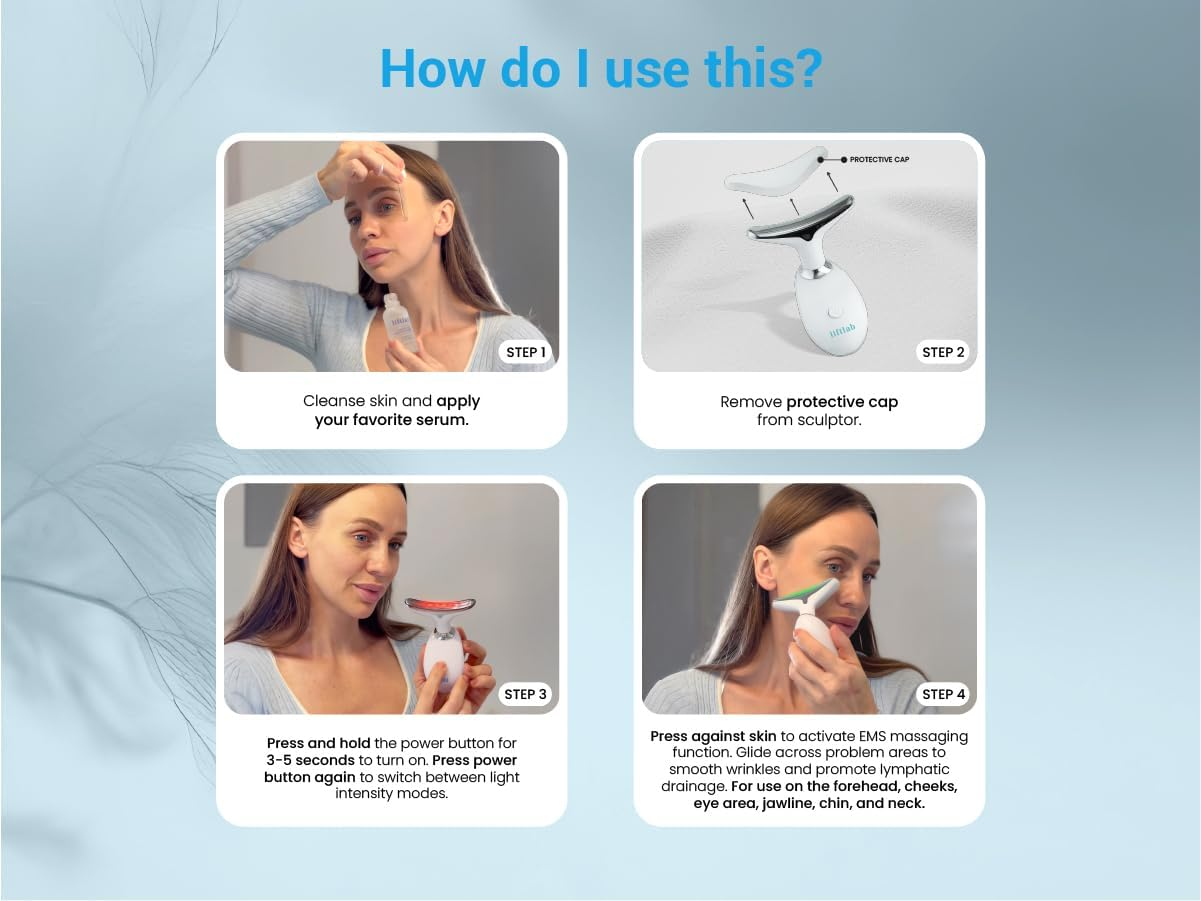 How do I use this?

liftlab

STEP 1

Cleanse skin and apply your favorite serum.

PROTECTIVE CAP

liftlab

STEP 2

Remove protective cap from sculptor.

STEP 3

Press and hold the power button for 3-5 seconds to turn on. Press power button again to switch between light intensity modes.

STEP 4

Press against skin to activate EMS massaging function. Glide across problem areas to smooth wrinkles and promote lymphatic drainage. For use on the forehead, cheeks, eye area, jawline, chin, and neck.