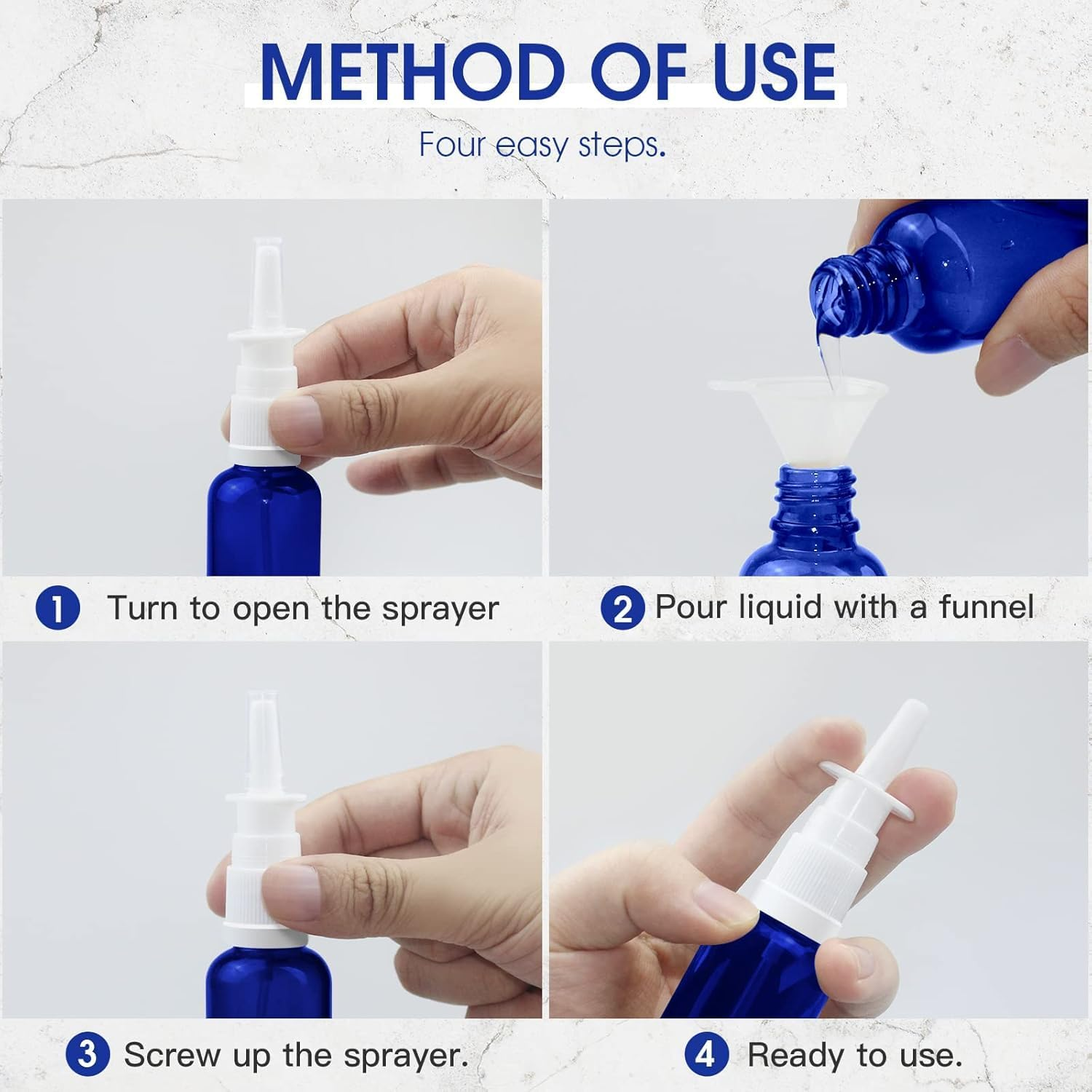 METHOD OF USE

Four easy steps.

1 Turn to open the sprayer

2 Pour liquid with a funnel

3 Screw up the sprayer.

4 Ready to use.