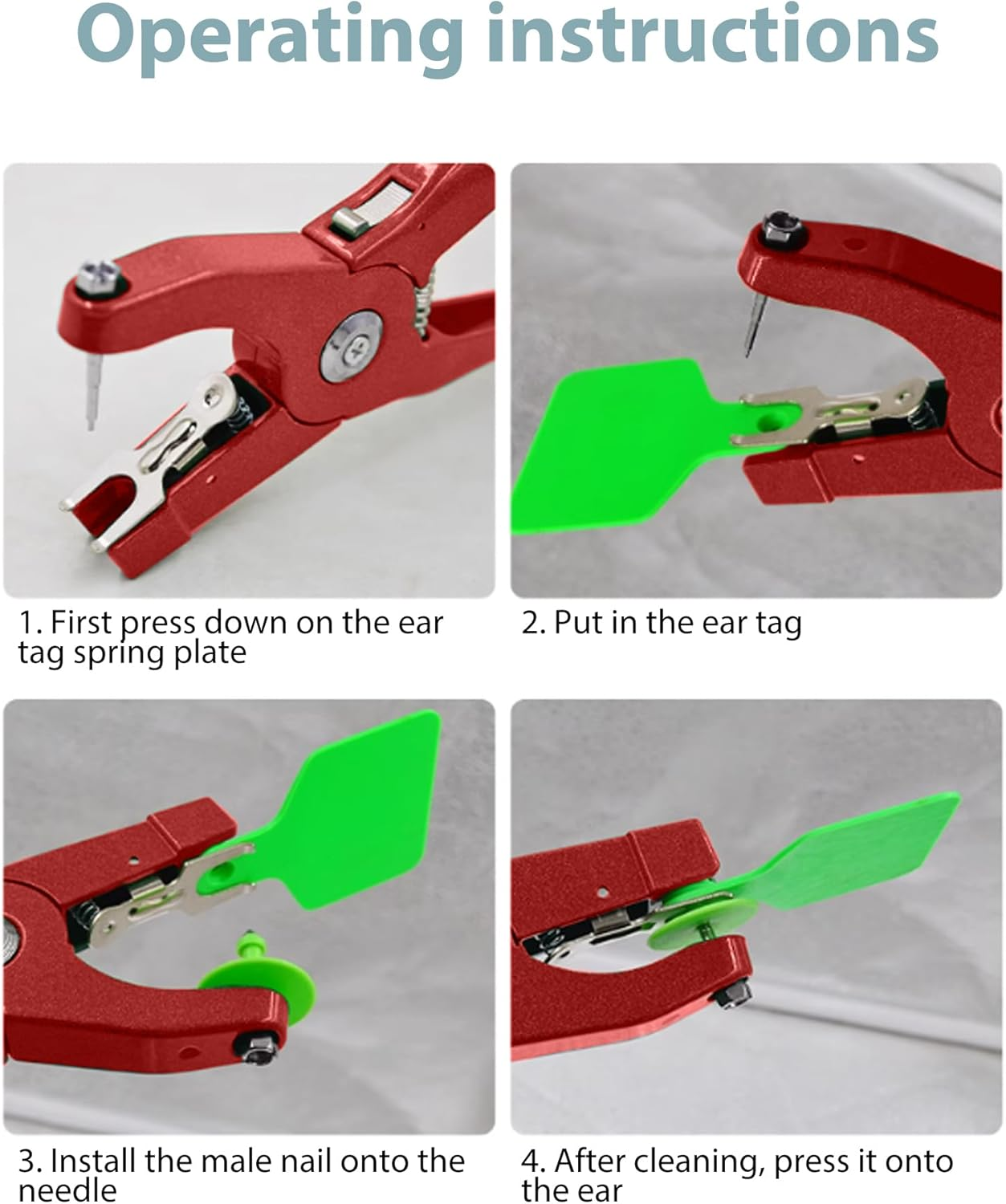 Operating instructions

1. First press down on the ear tag spring plate

2. Put in the ear tag

3. Install the male nail onto the needle

4. After cleaning, press it onto the ear