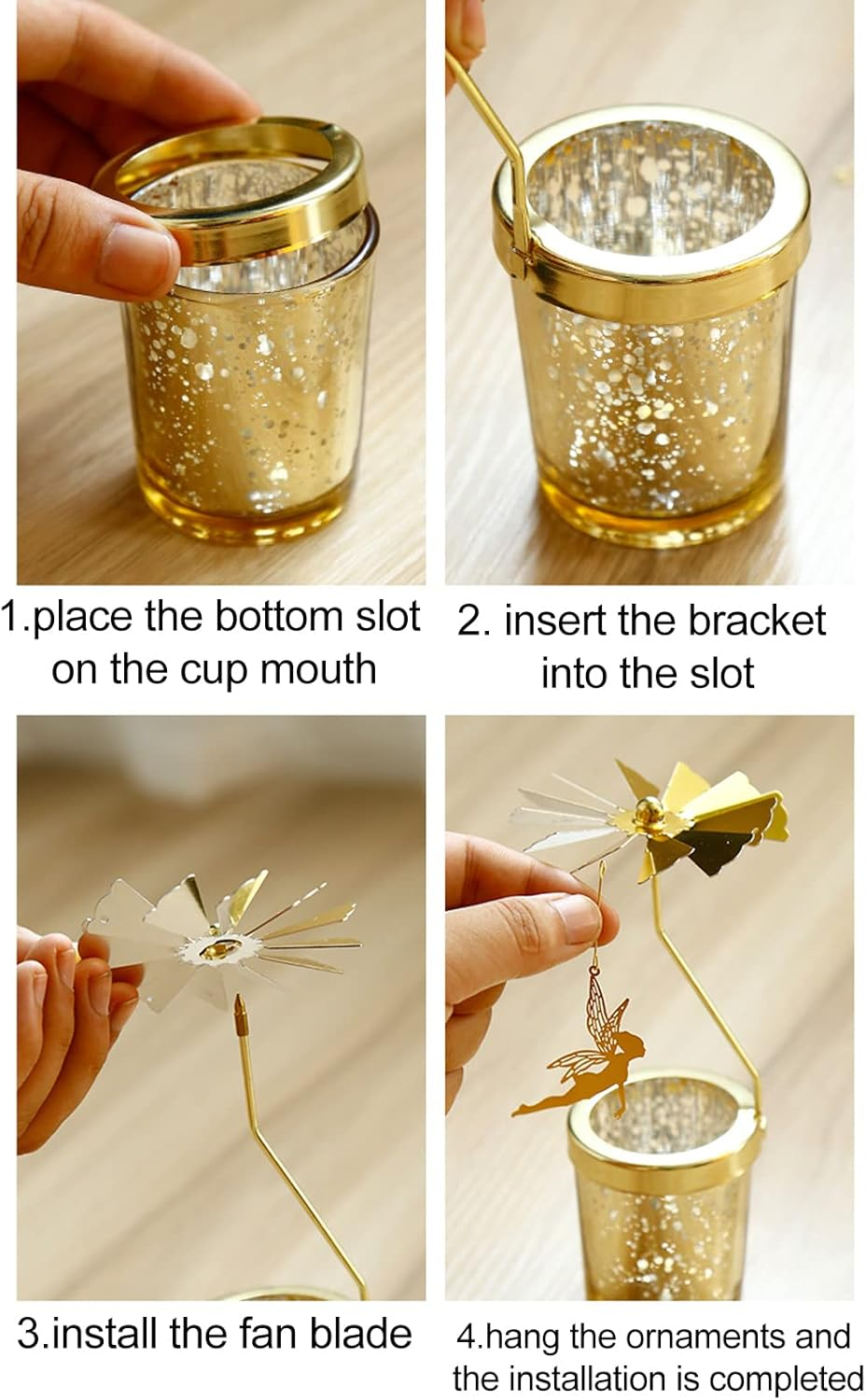 1.place the bottom slot on the cup mouth

2. insert the bracket into the slot

3.install the fan blade

4.hang the ornaments and the installation is completed