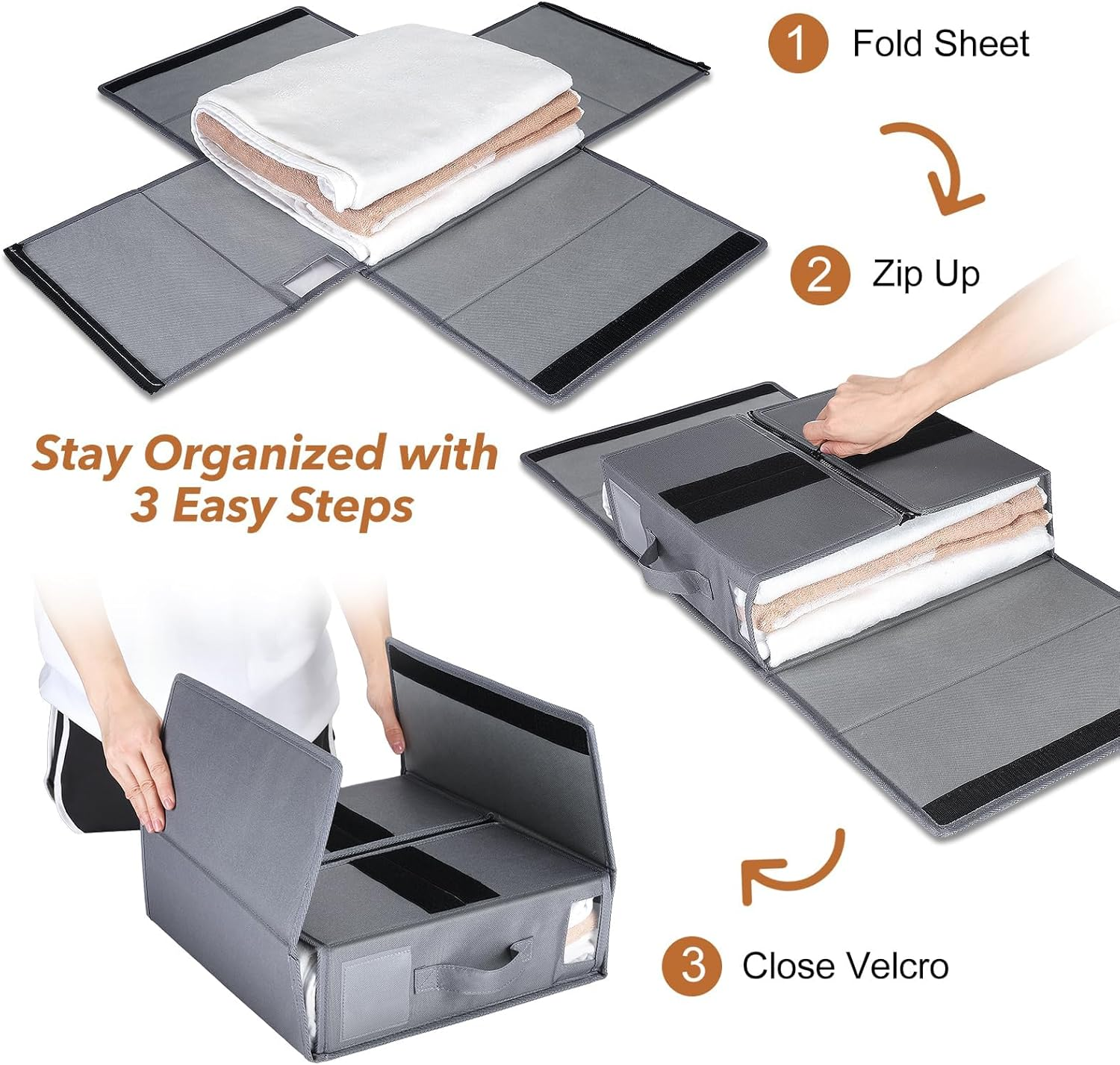 1 Fold Sheet

2 Zip Up

Stay Organized with 3 Easy Steps

3 Close Velcro