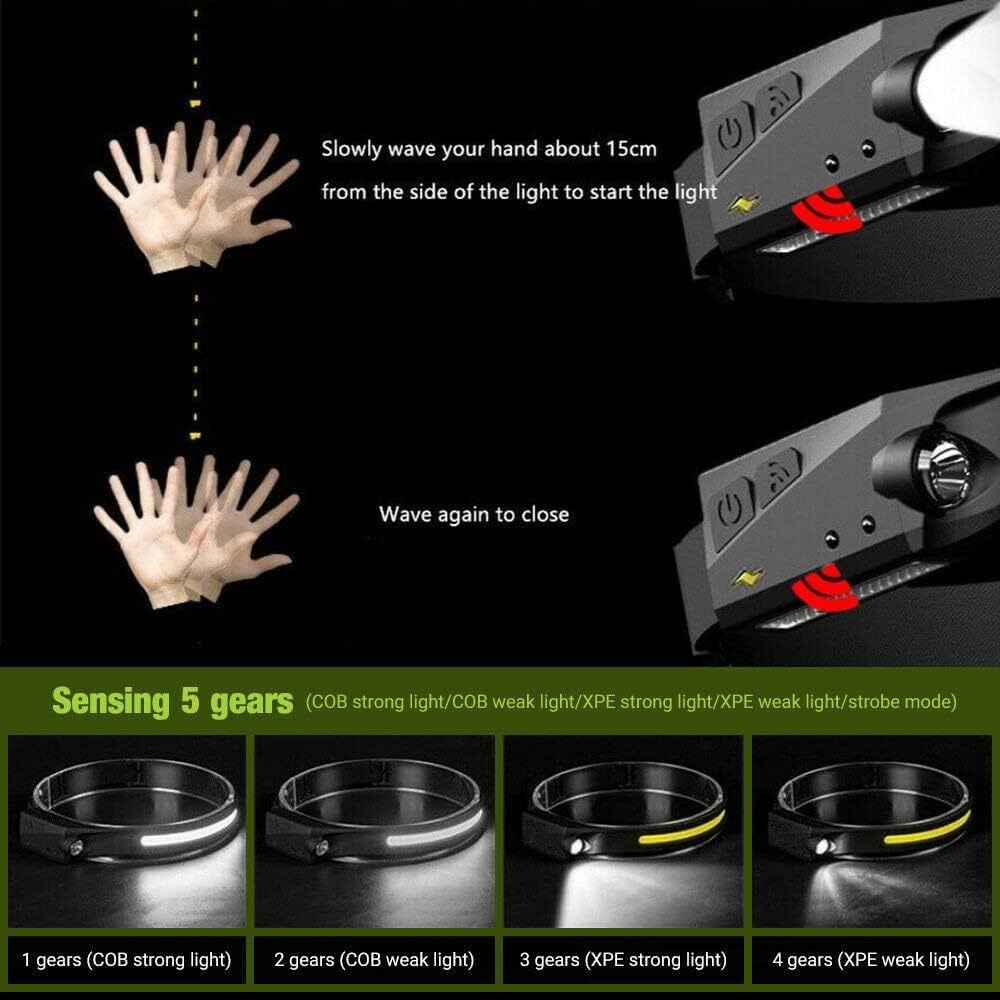 Slowly wave your hand about 15cm from the side of the light to start the light

Wave again to close

Sensing 5 gears (COB strong light/COB weak light/XPE strong light/XPE weak light/strobe mode)

1 gears (COB strong light)

2 gears (COB weak light)

3 gears (XPE strong light)

4 gears (XPE weak light)