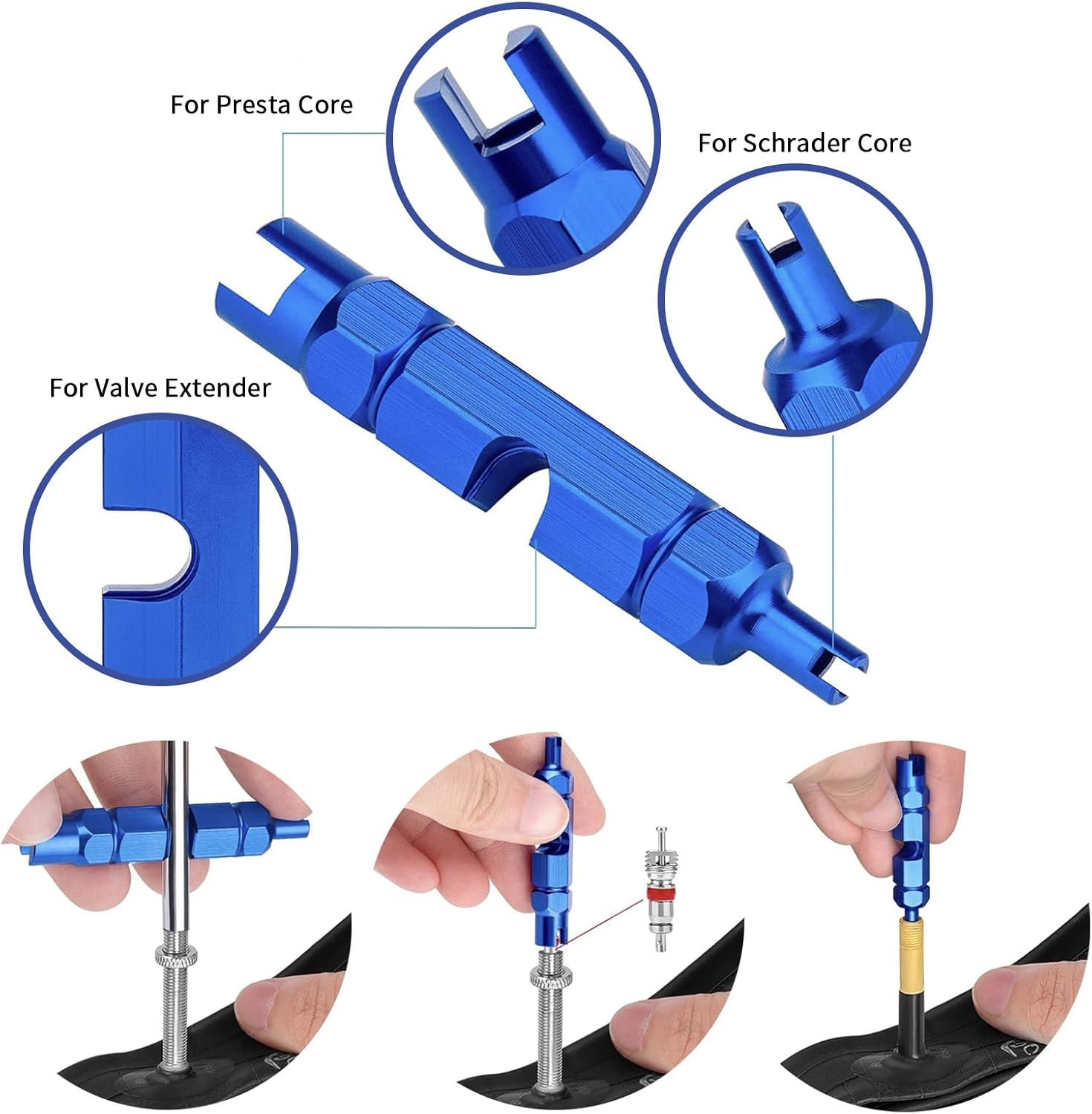 For Presta Core

For Schrader Core

For Valve Extender