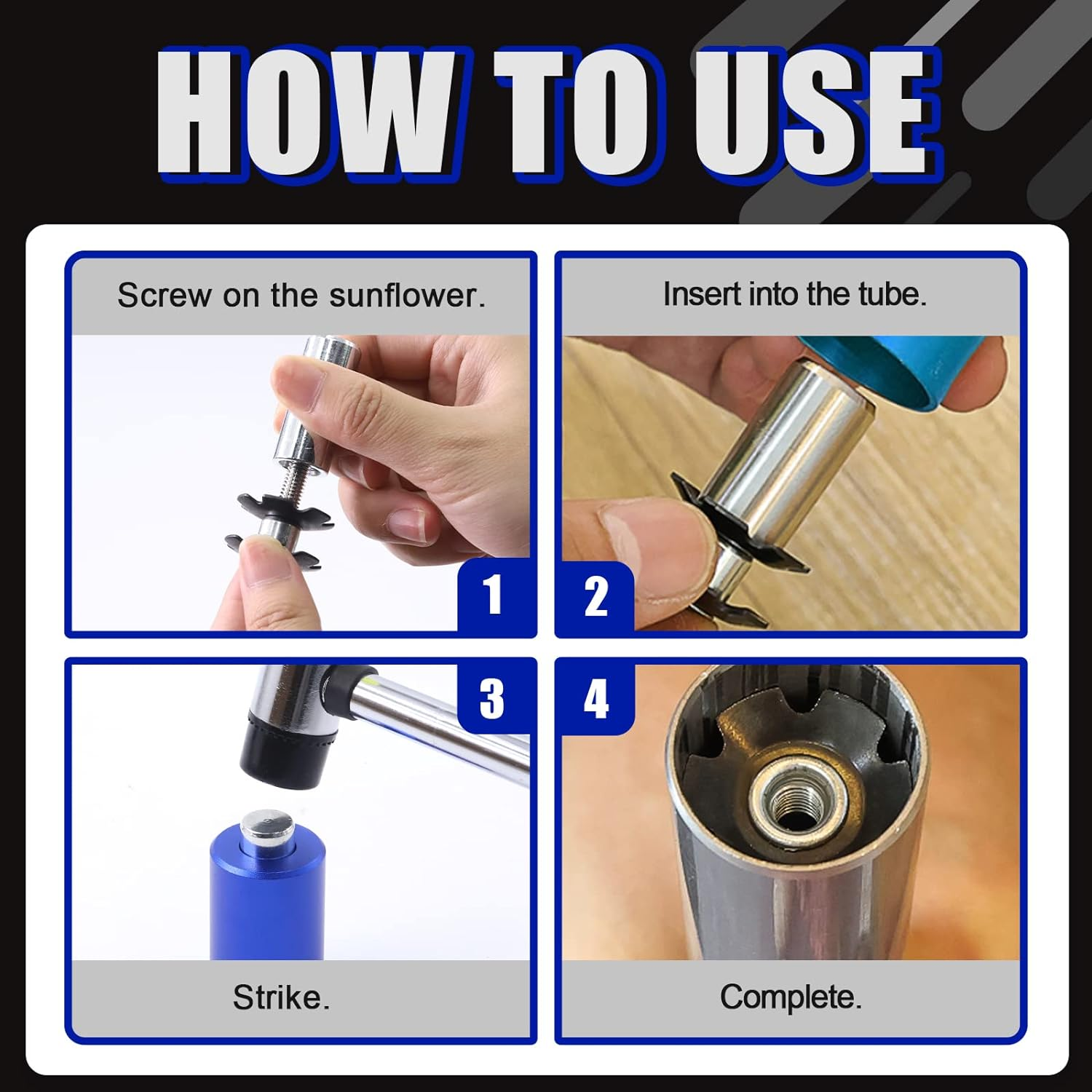 HOW TO USE

Screw on the sunflower.

1

Insert into the tube.

2

3

Strike.

4

Complete.