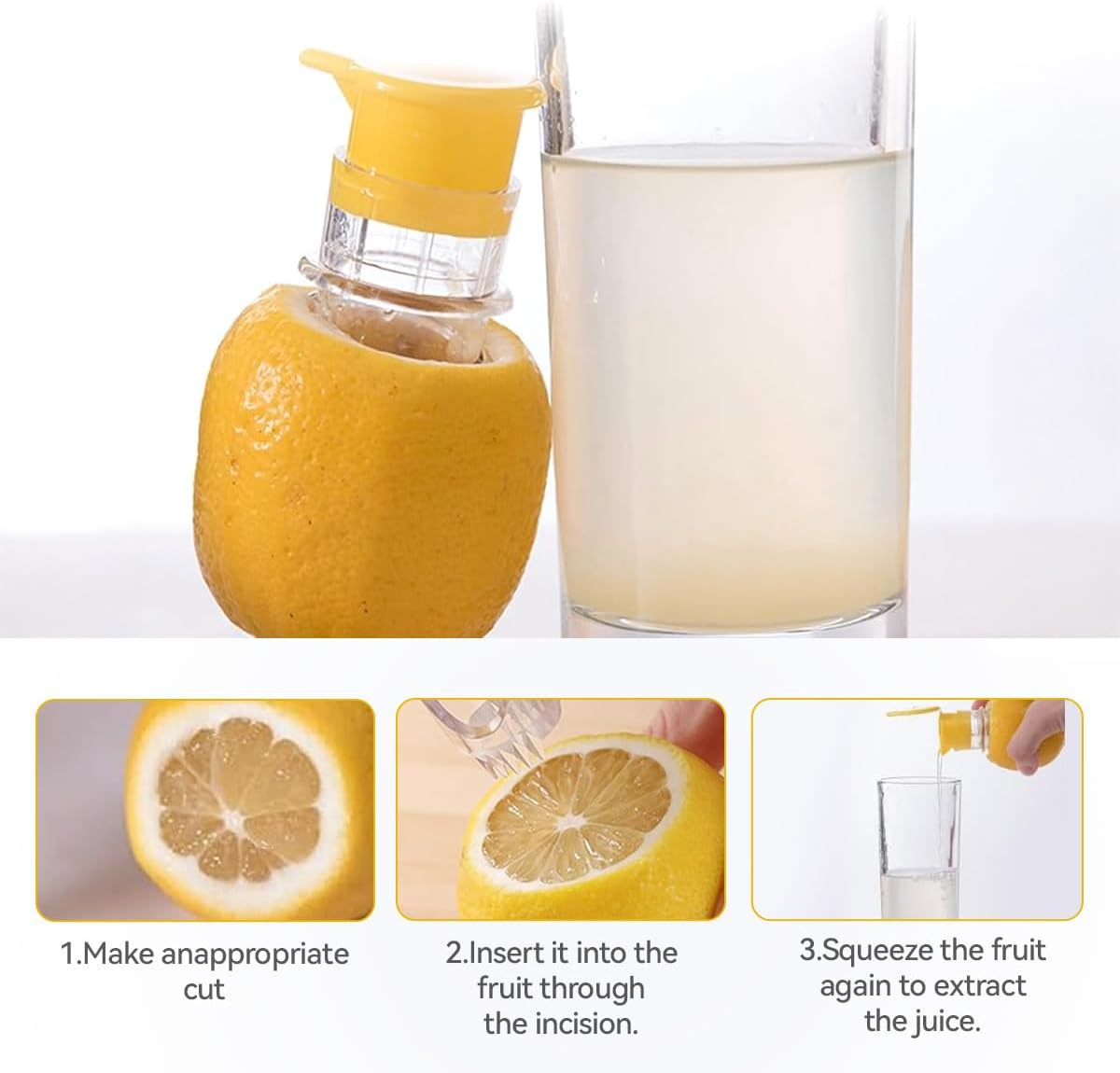 1.Make anappropriate cut

2.Insert it into the fruit through the incision.

3.Squeeze the fruit again to extract the juice.