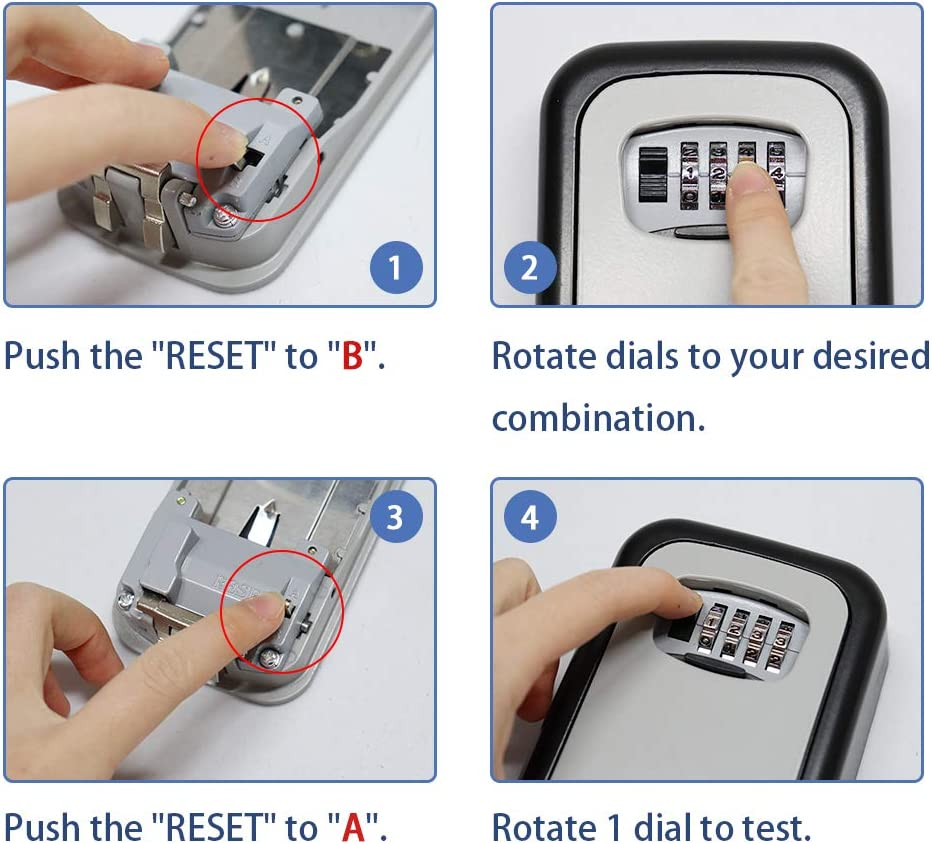 1

Push the "RESET" to "B".

2

Rotate dials to your desired combination.

3

Push the "RESET" to "A".

4

Rotate 1 dial to test.