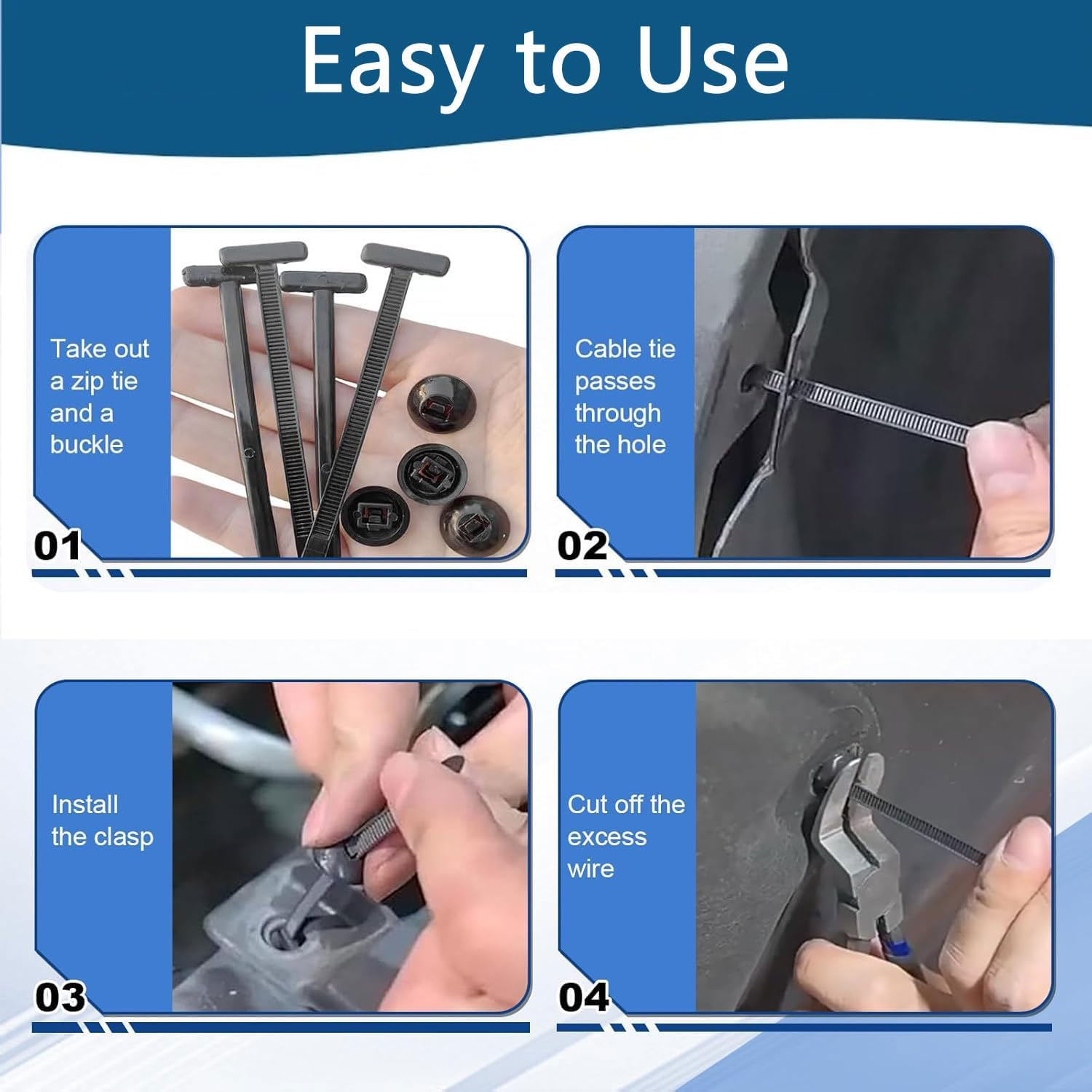 Easy to Use

Take out a zip tie and a buckle

01

Cable tie passes through the hole

02

Install the clasp

03

Cut off the excess wire

04