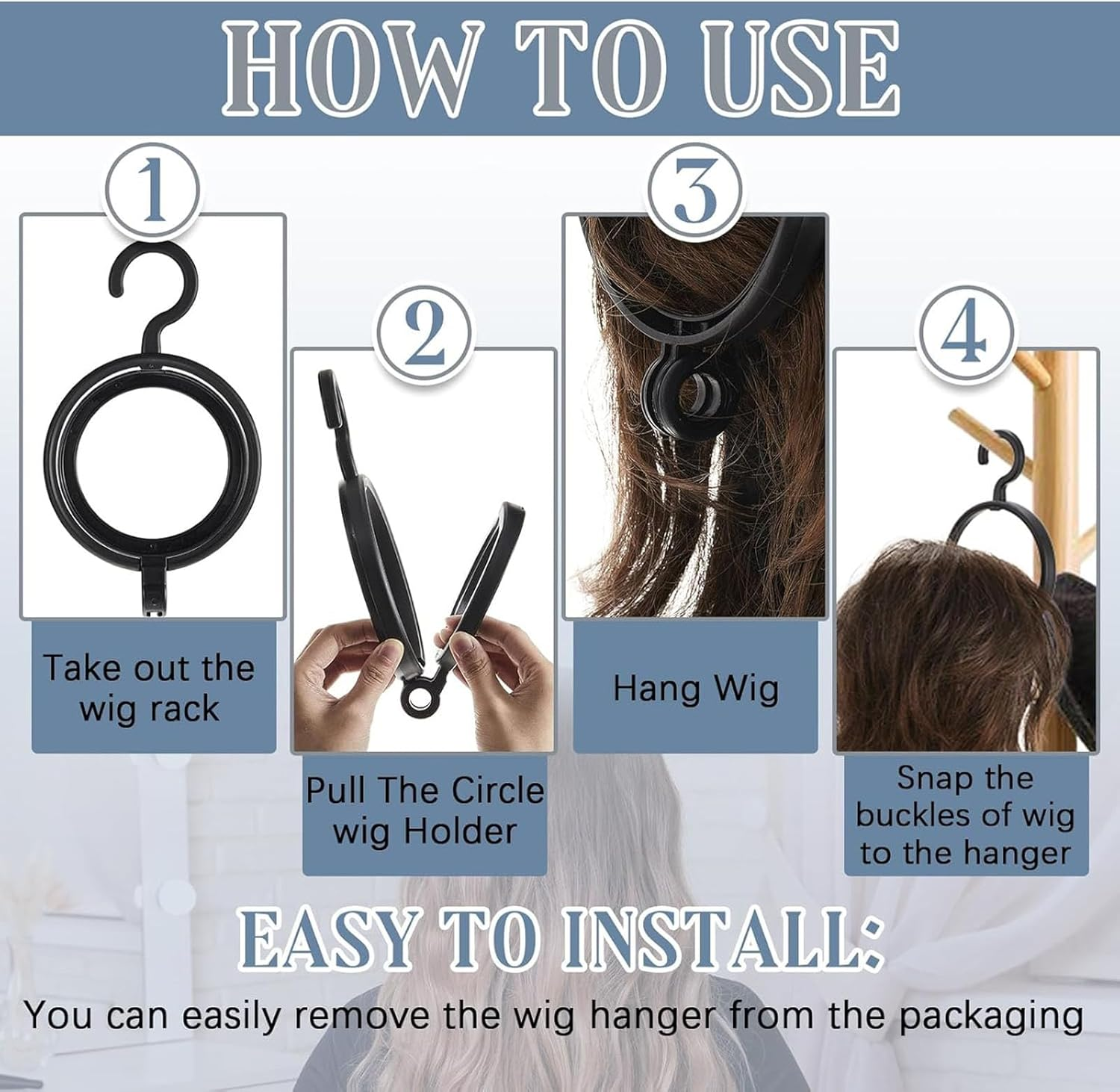 HOW TO USE

1

Take out the wig rack

2

Pull The Circle wig Holder

3

Hang Wig

4

Snap the buckles of wig to the hanger

EASY TO INSTALL:

You can easily remove the wig hanger from the packaging