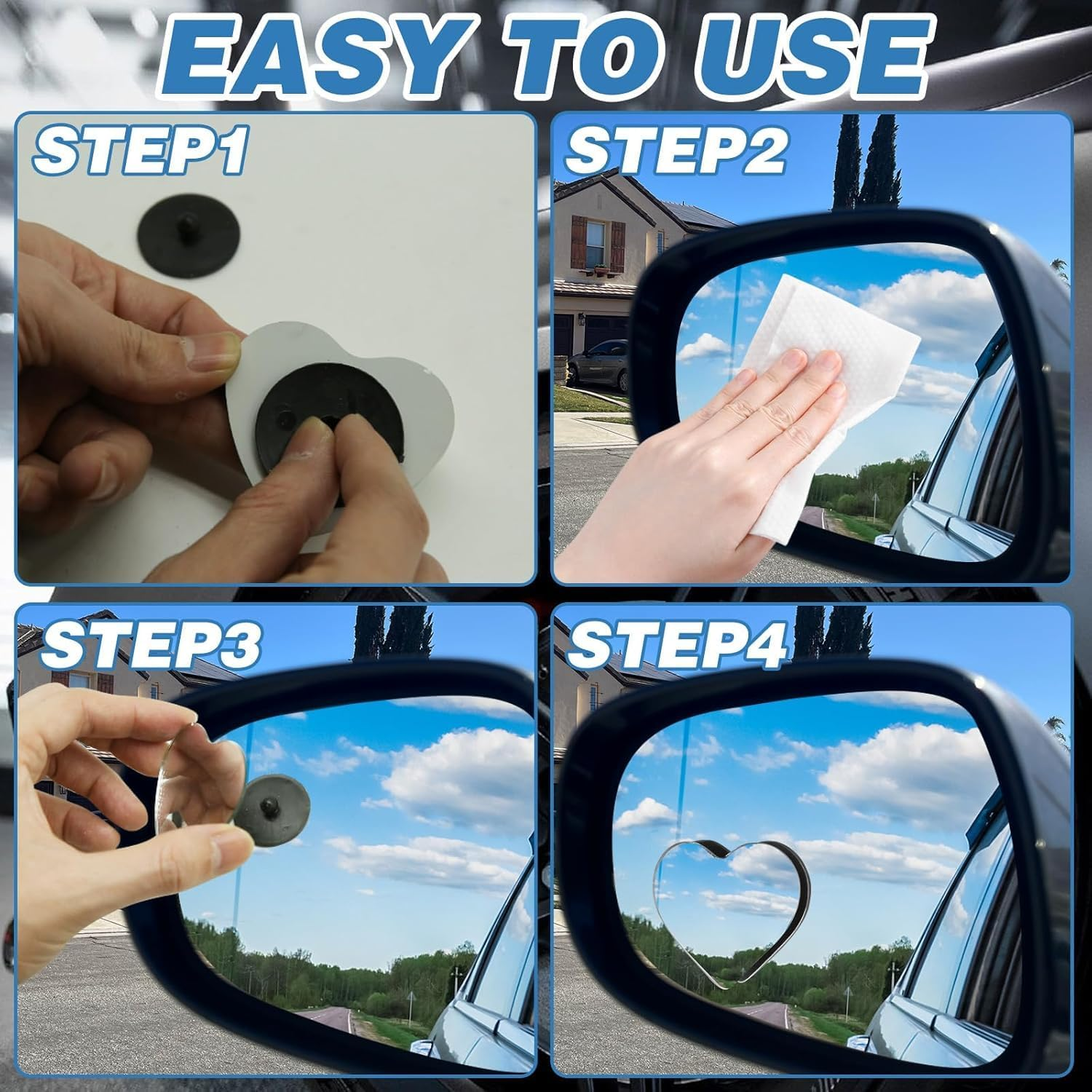 EASY TO USE

STEP1

STEP2

STEP3

STEP4