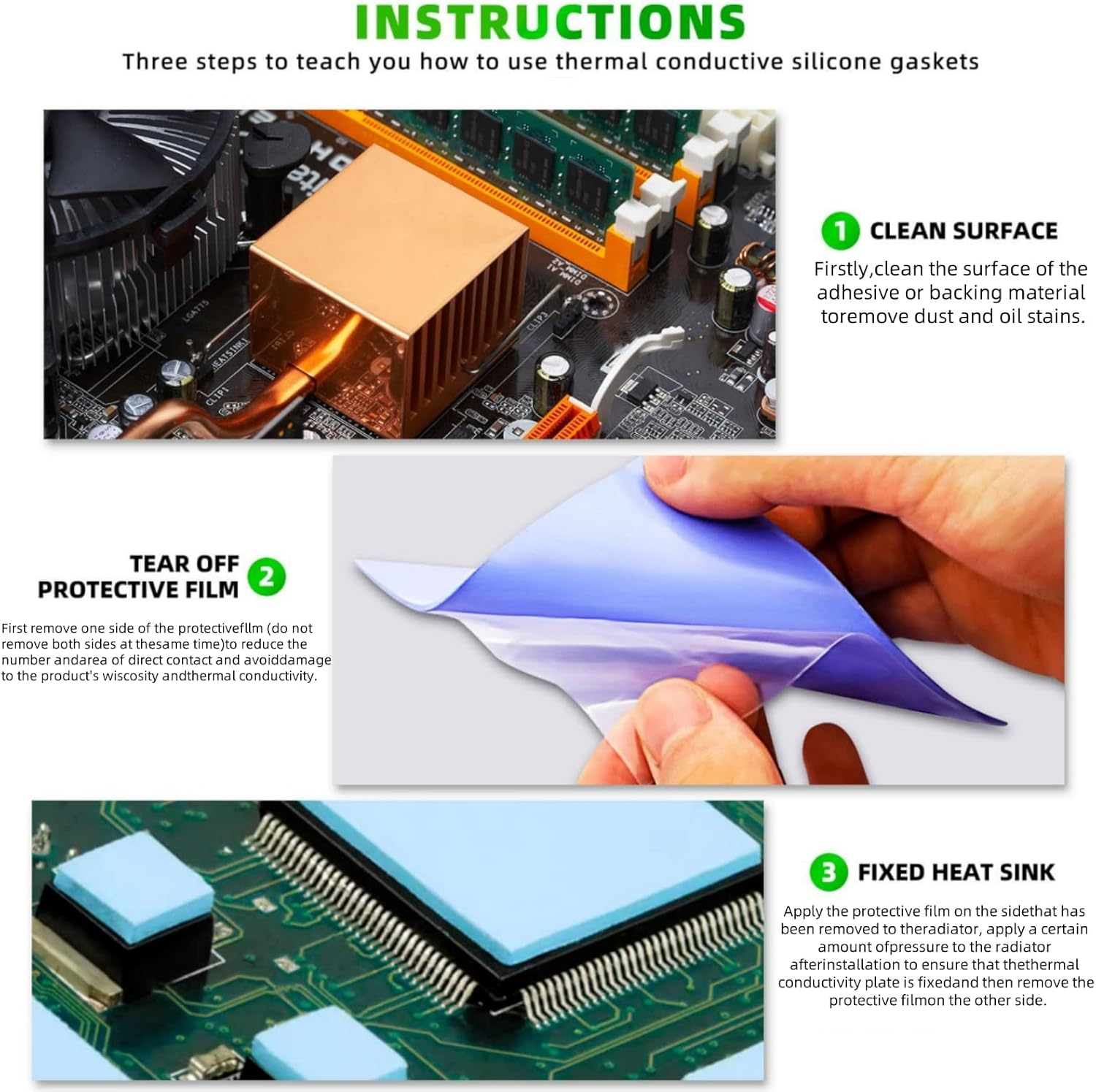 INSTRUCTIONS

Three steps to teach you how to use thermal conductive silicone gaskets

1 CLEAN SURFACE

Firstly,clean the surface of the adhesive or backing material toremove dust and oil stains.

TEAR OFF PROTECTIVE FILM 2

First remove one side of the protectivefllm (do not remove both sides at thesame time)to reduce the number andarea of direct contact and avoiddamage to the product's wiscosity andthermal conductivity.

3 FIXED HEAT SINK

Apply the protective film on the sidethat has been removed to theradiator, apply a certain amount ofpressure to the radiator afterinstallation to ensure that thethermal conductivity plate is fixedand then remove the protective filmon the other side.