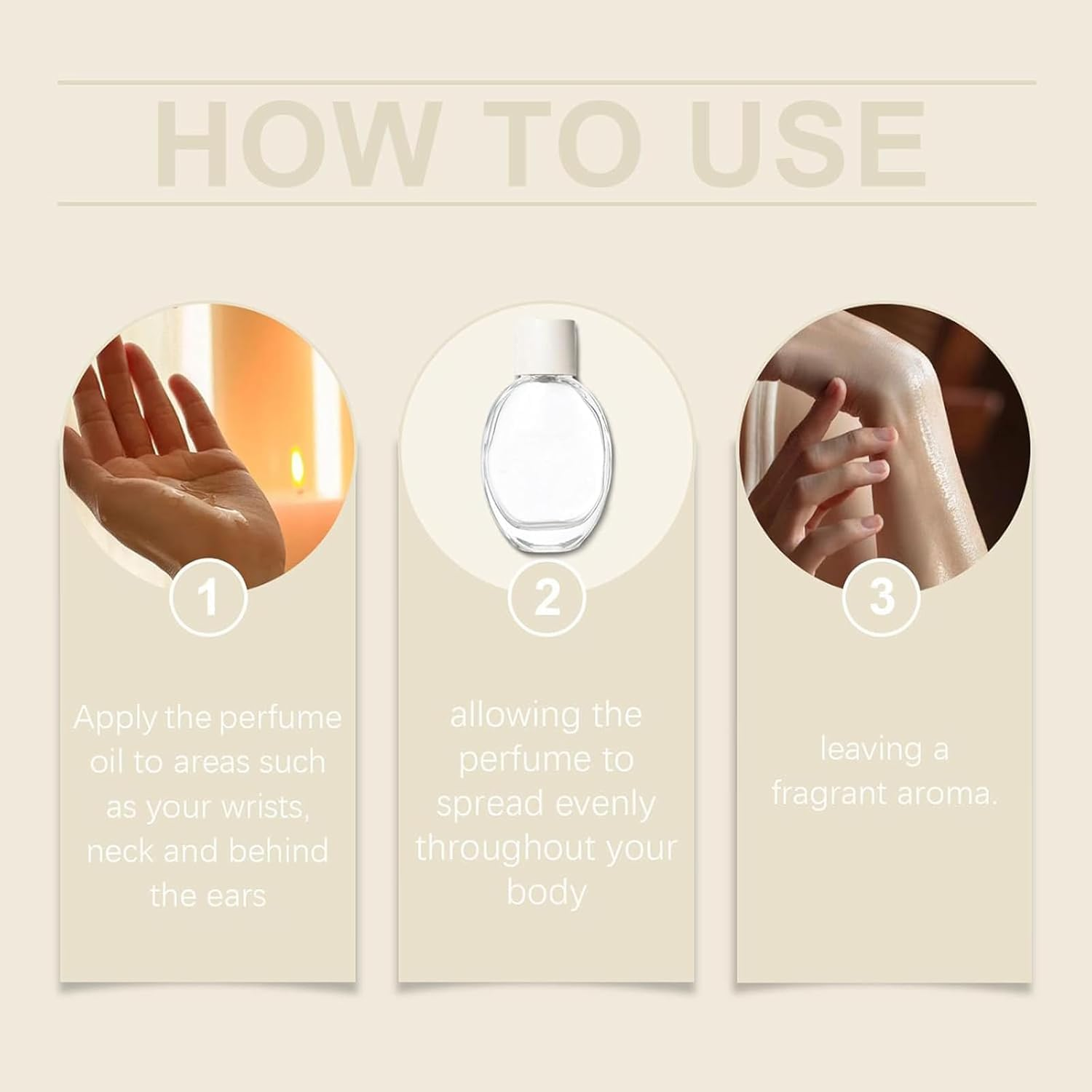 HOW TO USE

1

Apply the perfume oil to areas such as your wrists, neck and behind the ears

2

allowing the perfume to spread evenly throughout your body

3

leaving a fragrant aroma.