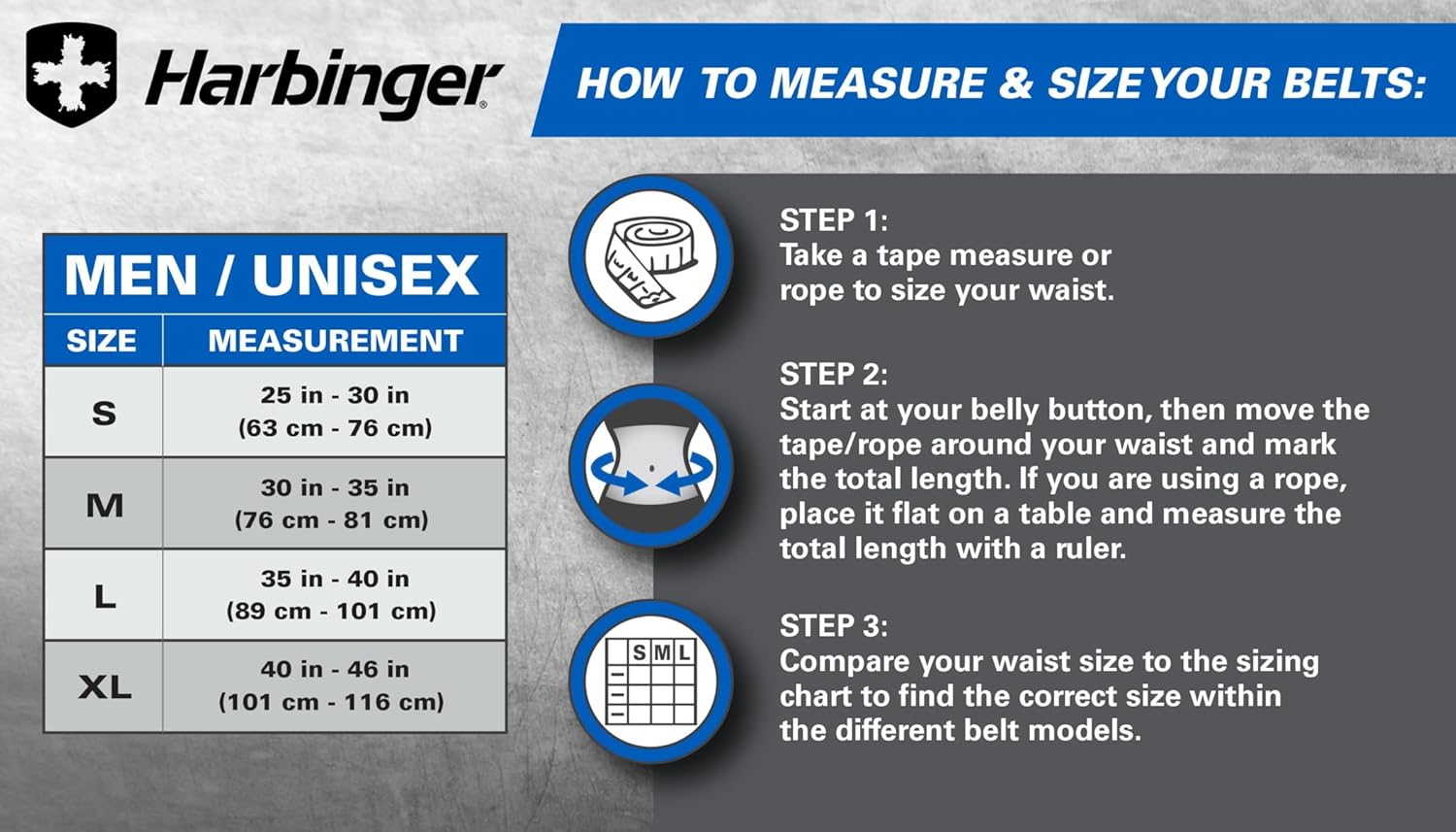 Harbinger®

HOW TO MEASURE & SIZE YOUR BELTS:

MEN / UNISEX

| SIZE | MEASUREMENT |
|---|---|
| S | 25 in - 30 in (63 cm - 76 cm) |
| M | 30 in - 35 in (76 cm - 81 cm) |
| L | 35 in - 40 in (89 cm - 101 cm) |
| XL | 40 in - 46 in (101 cm - 116 cm) |

STEP 1:
Take a tape measure or rope to size your waist.

STEP 2:
Start at your belly button, then move the tape/rope around your waist and mark the total length. If you are using a rope, place it flat on a table and measure the total length with a ruler.

S M L

STEP 3:
Compare your waist size to the sizing chart to find the correct size within the different belt models.