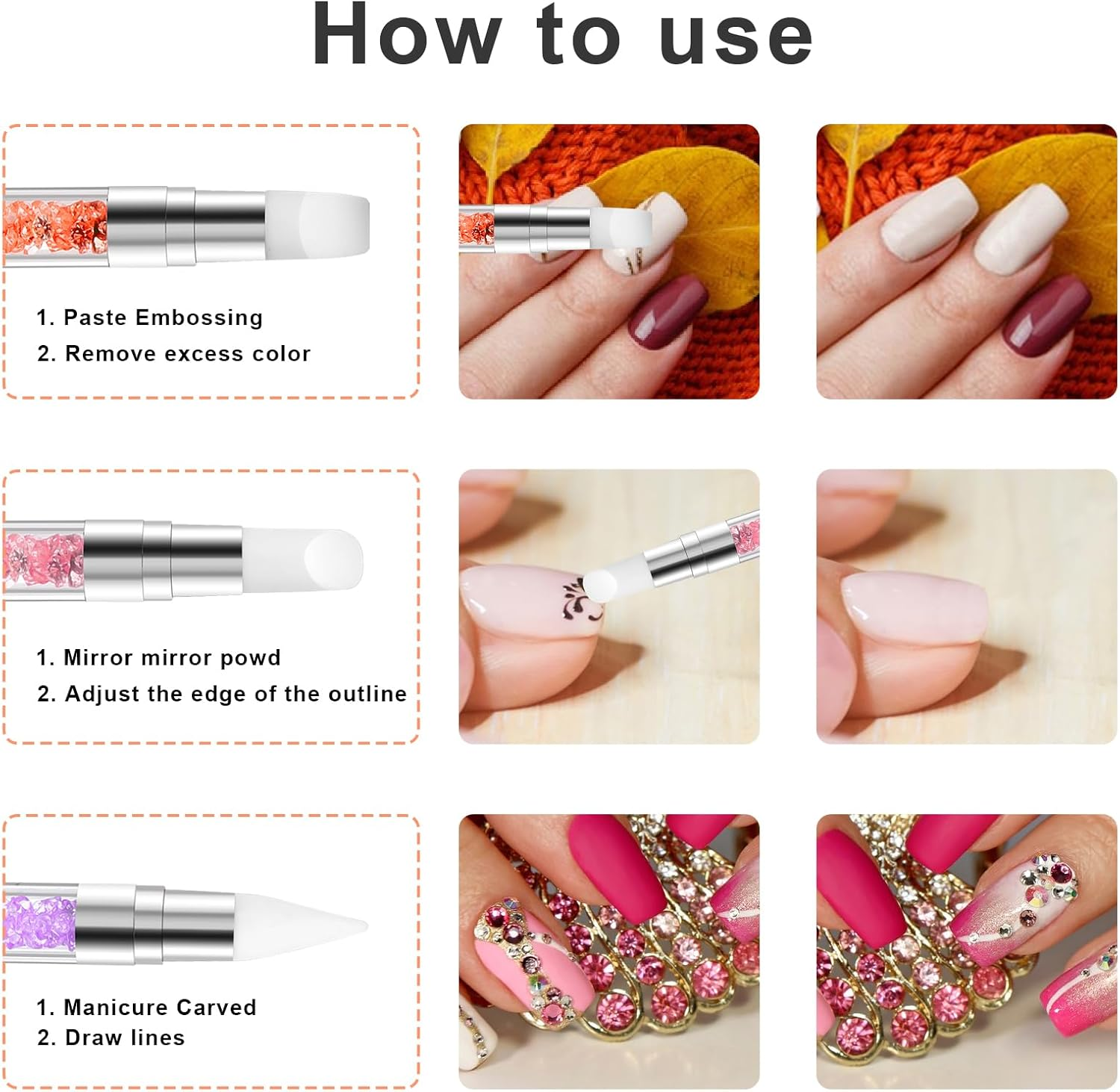 How to use

1. Paste Embossing
2. Remove excess color

1. Mirror mirror powd
2. Adjust the edge of the outline

1. Manicure Carved
2. Draw lines