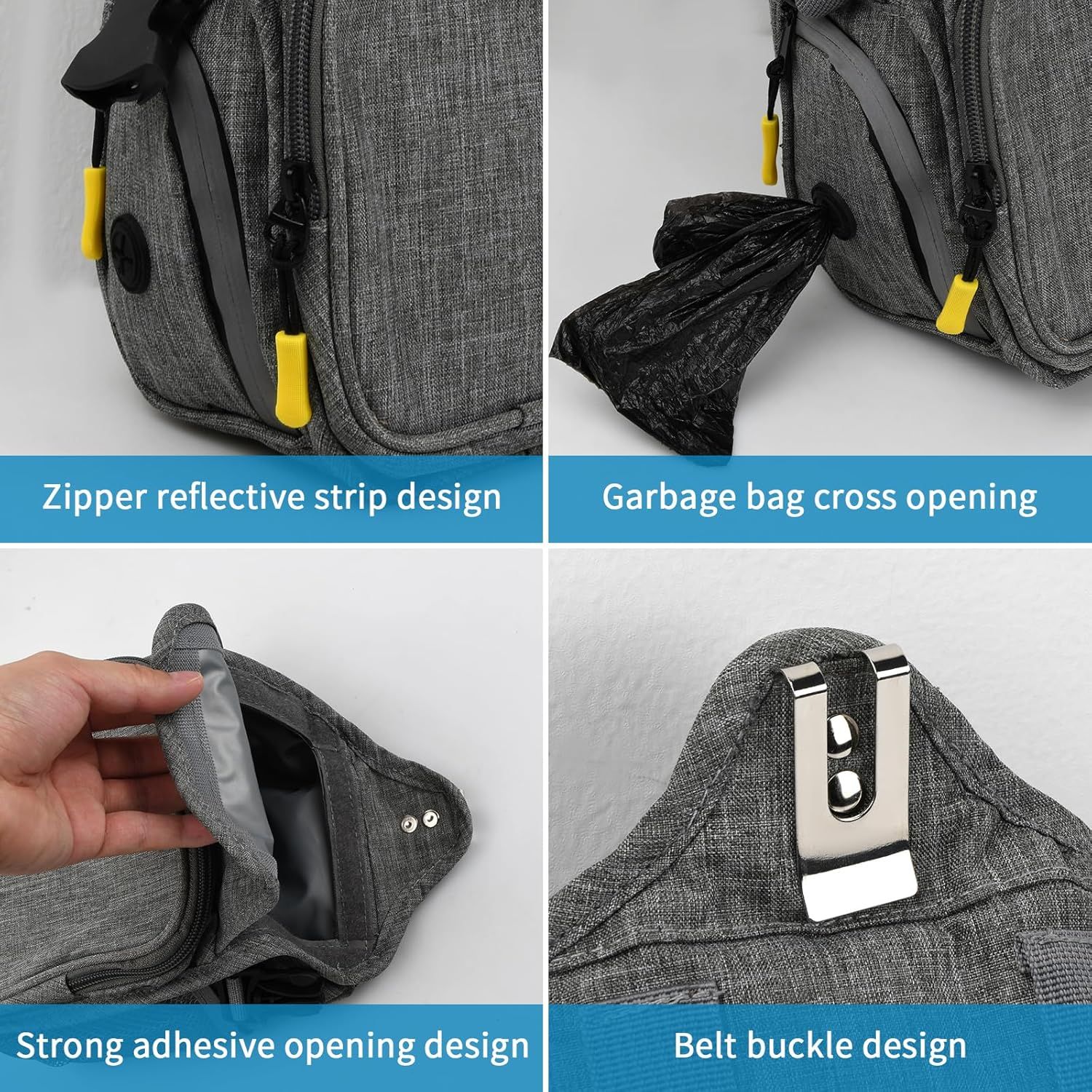 Zipper reflective strip design

Garbage bag cross opening

Strong adhesive opening design

Belt buckle design