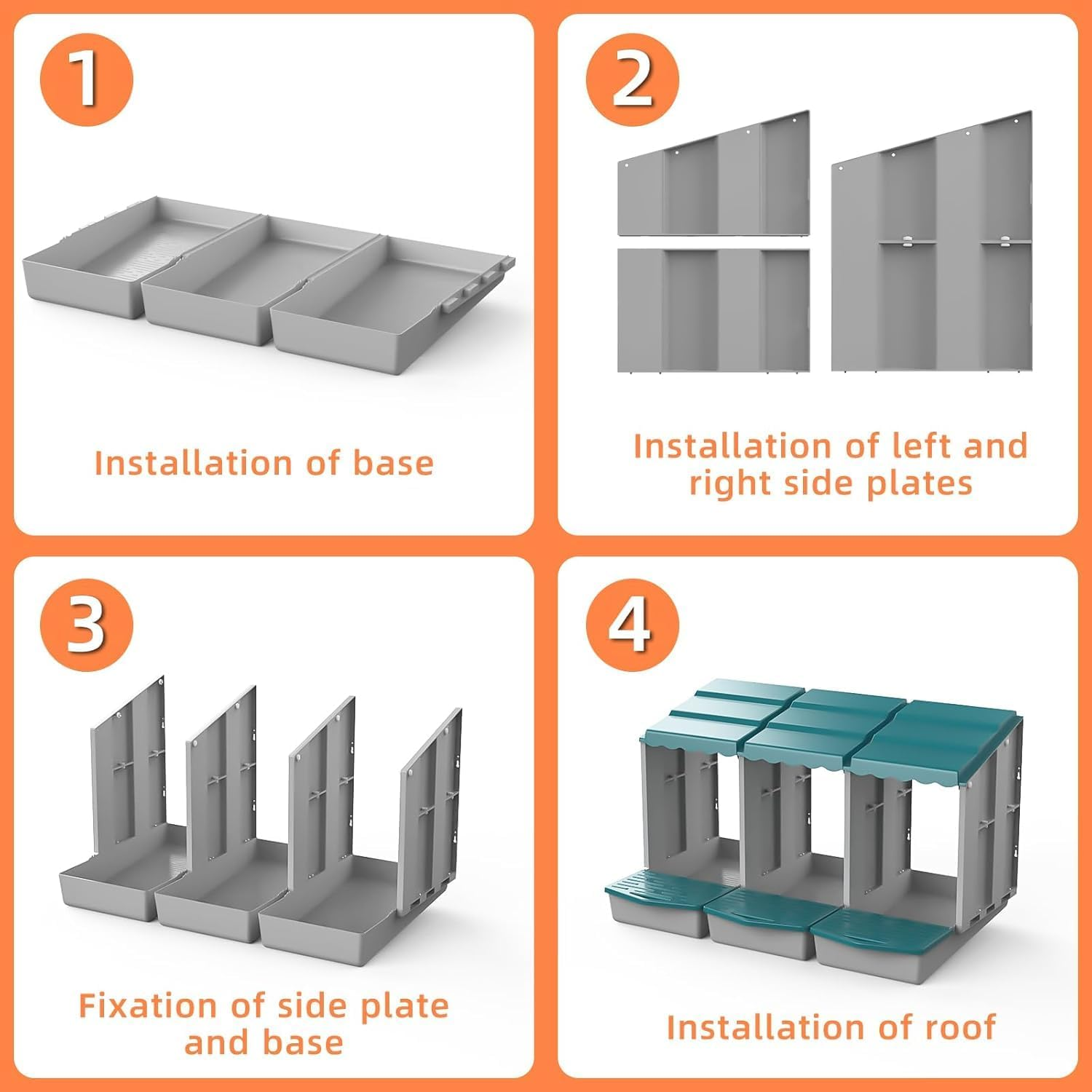 1

Installation of base

2

Installation of left and right side plates

3

Fixation of side plate and base

4

Installation of roof