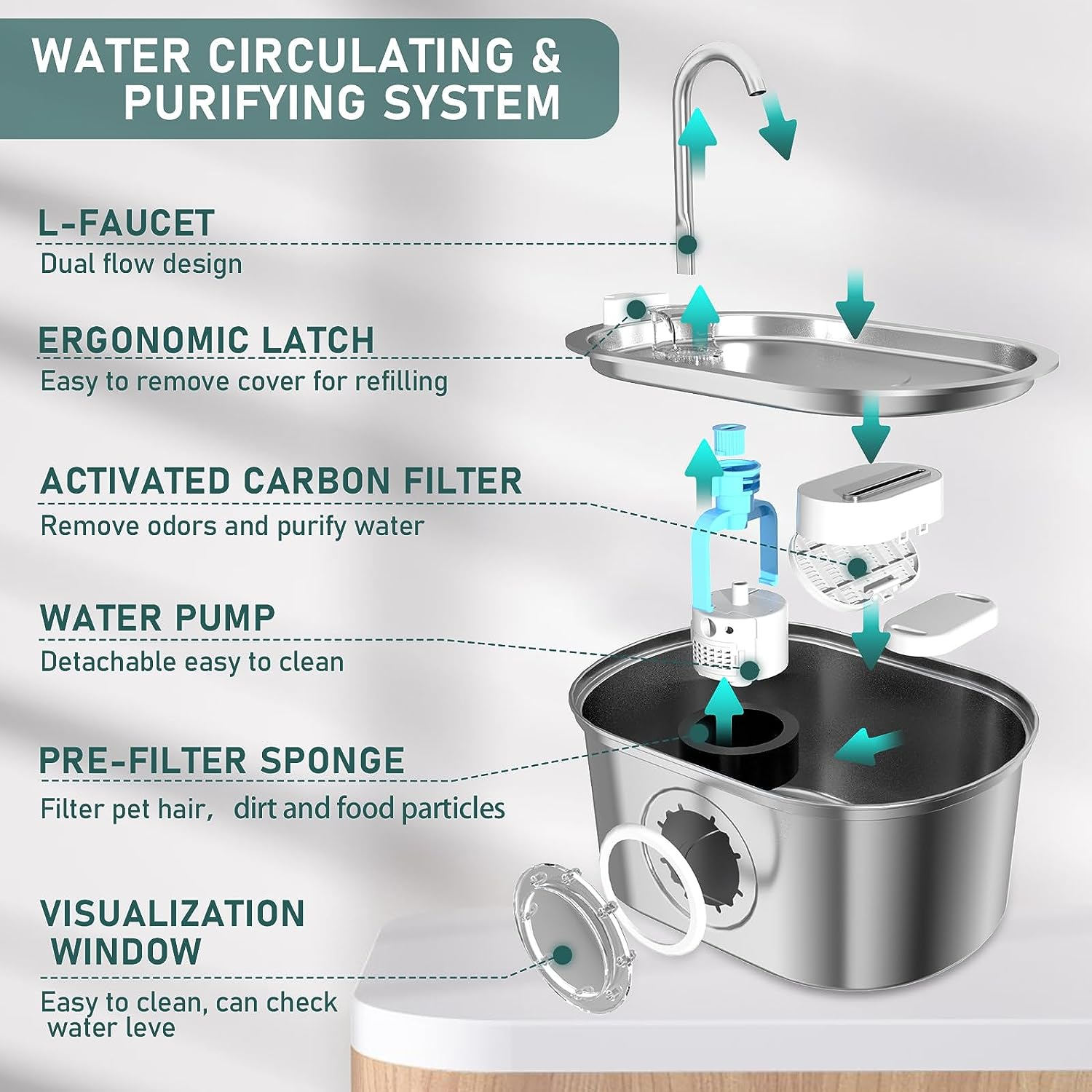 WATER CIRCULATING & PURIFYING SYSTEM

L-FAUCET
Dual flow design

ERGONOMIC LATCH
Easy to remove cover for refilling

ACTIVATED CARBON FILTER
Remove odors and purify water

WATER PUMP
Detachable easy to clean

PRE-FILTER SPONGE
Filter pet hair, dirt and food particles

VISUALIZATION WINDOW
Easy to clean, can check water leve