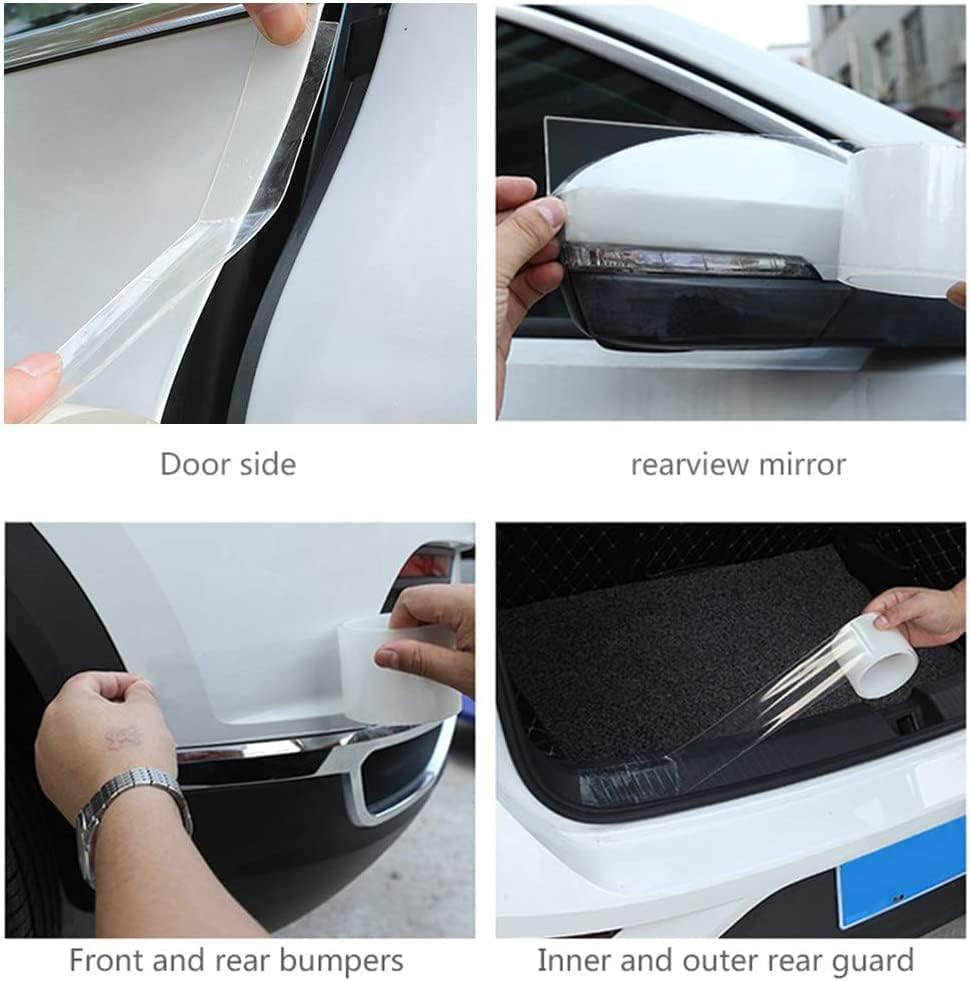 Door side

rearview mirror

Front and rear bumpers

Inner and outer rear guard