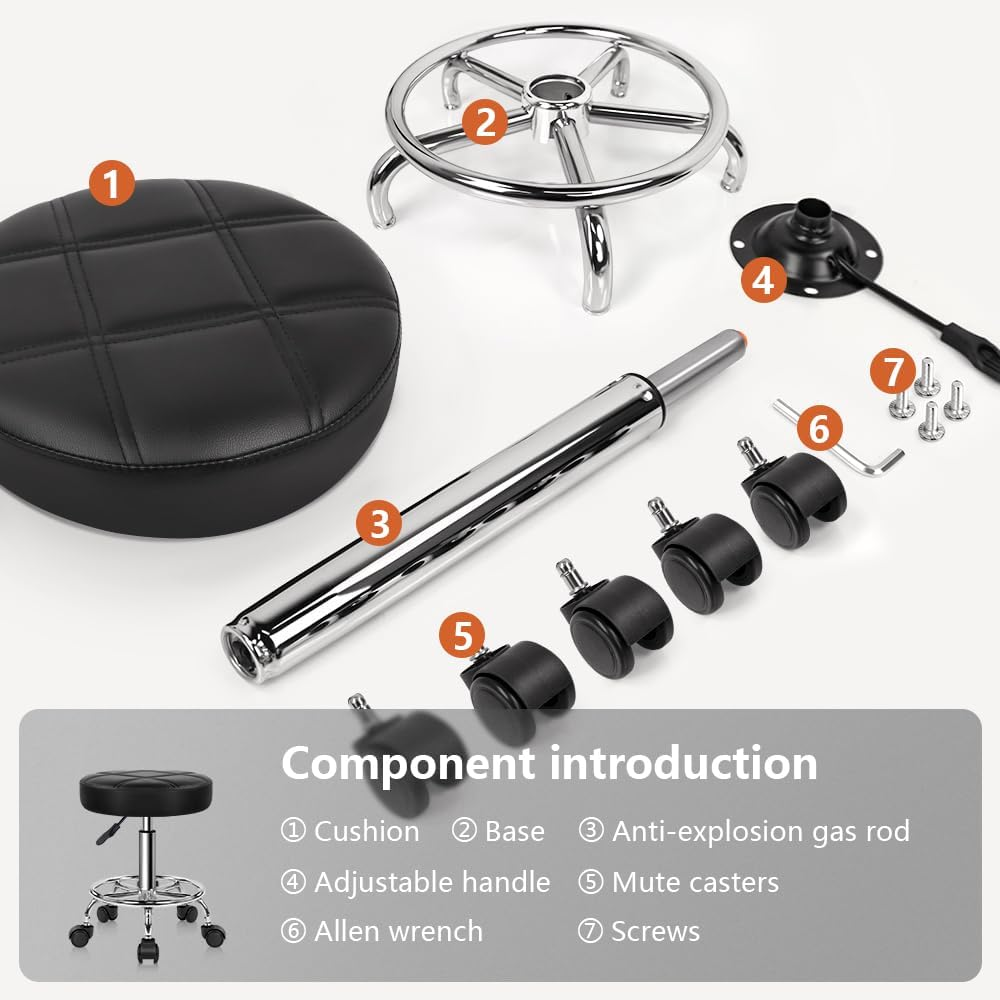 1
2
4
7
6
3
5

Component introduction

① Cushion ② Base ③ Anti-explosion gas rod
④ Adjustable handle ⑤ Mute casters
⑥ Allen wrench ⑦ Screws