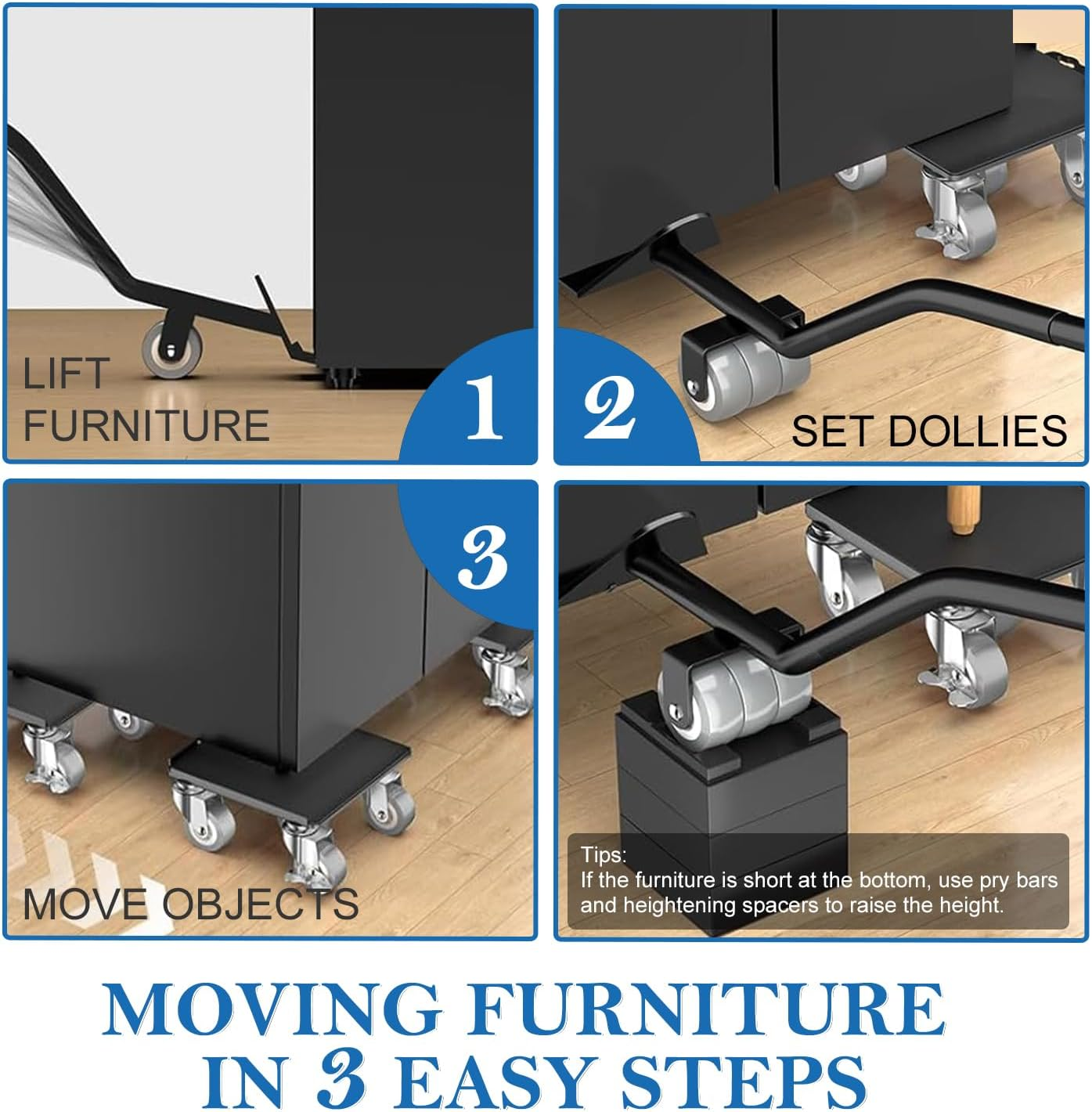 LIFT FURNITURE

1

2

SET DOLLIES

3

MOVE OBJECTS

Tips:
If the furniture is short at the bottom, use pry bars and heightening spacers to raise the height.

MOVING FURNITURE IN 3 EASY STEPS