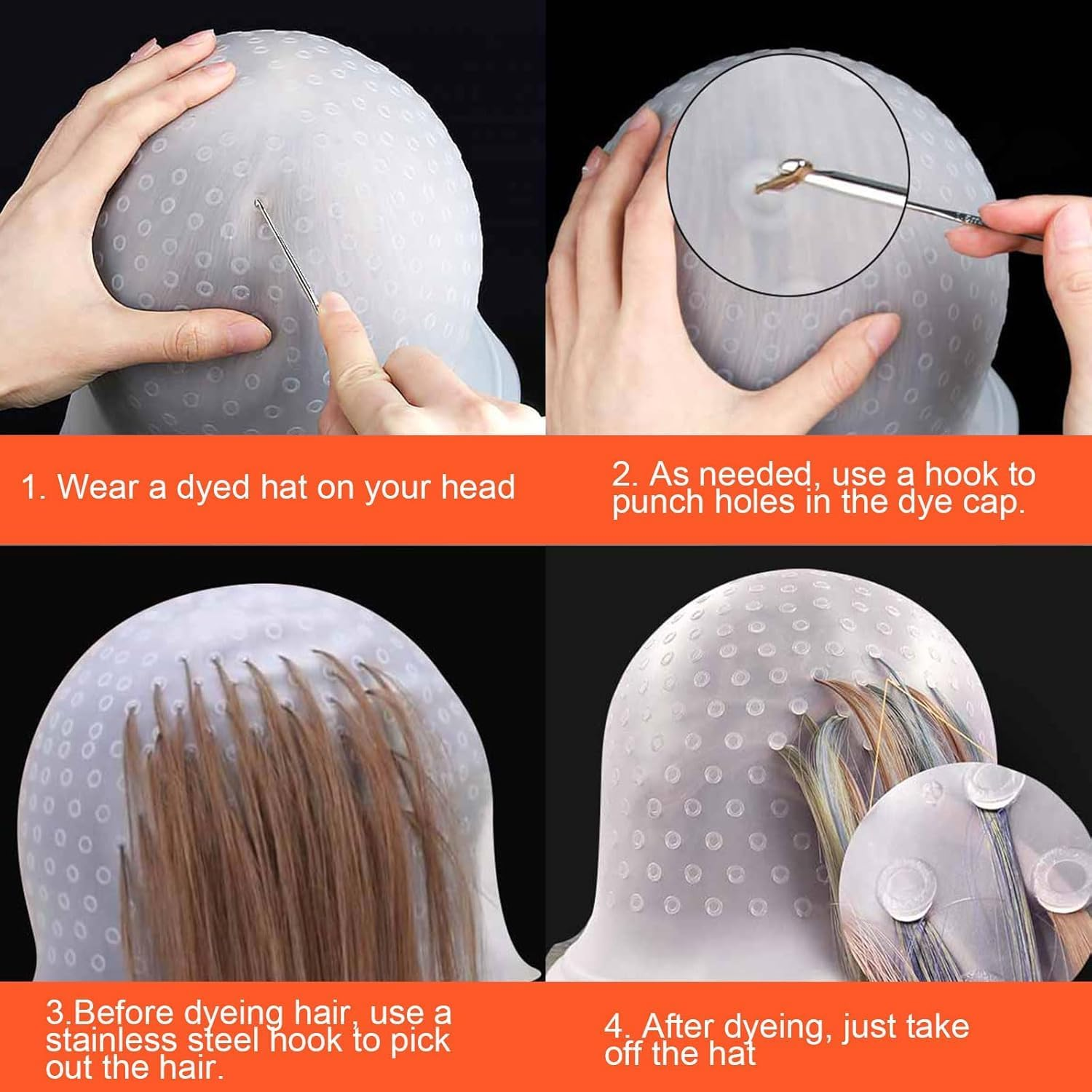 1. Wear a dyed hat on your head

2. As needed, use a hook to punch holes in the dye cap.

3.Before dyeing hair, use a stainless steel hook to pick out the hair.

4. After dyeing, just take off the hat