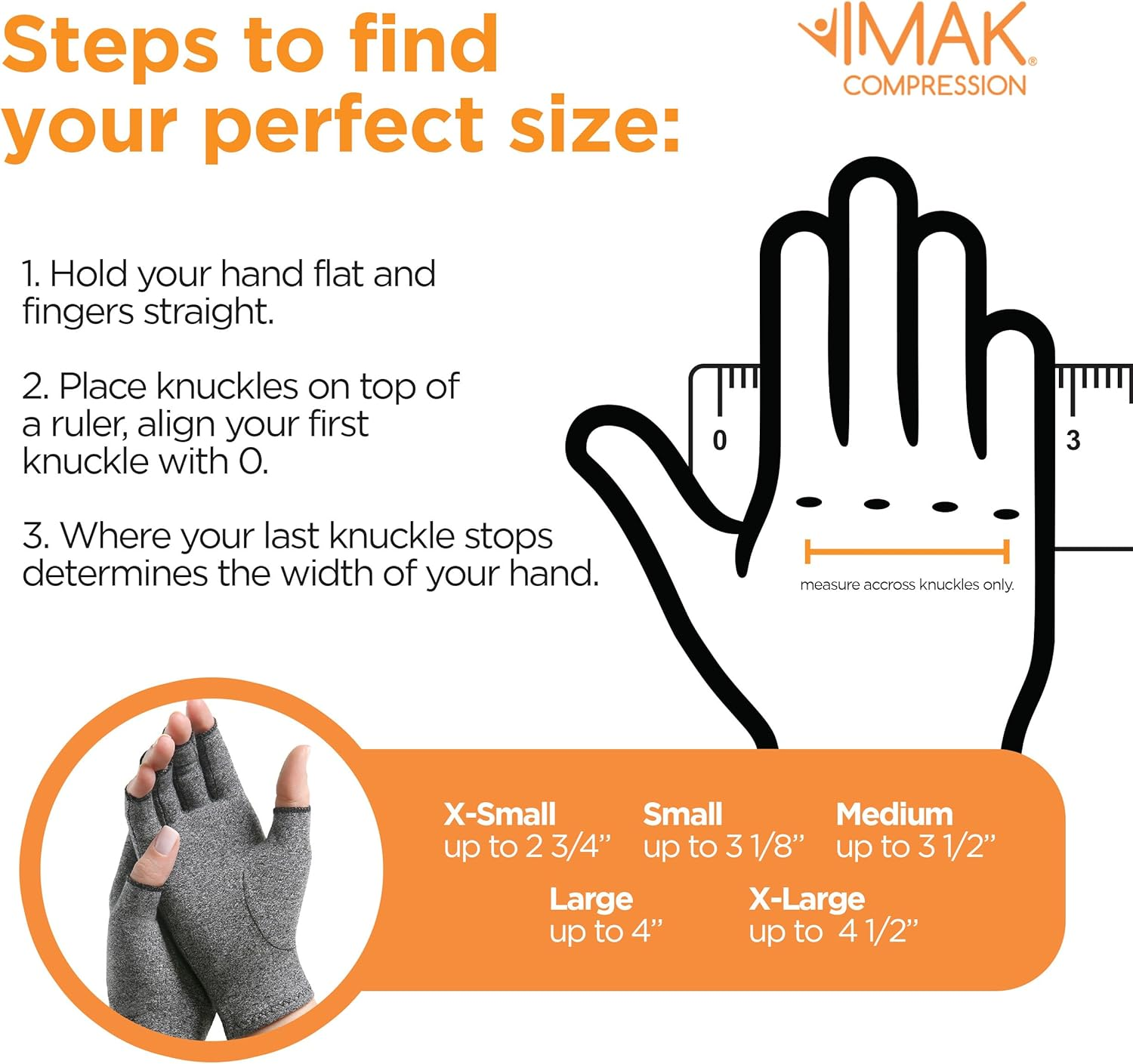 Steps to find your perfect size:

IMAK®
COMPRESSION

1. Hold your hand flat and fingers straight.

2. Place knuckles on top of a ruler, align your first knuckle with 0.

3. Where your last knuckle stops determines the width of your hand.

0

3

measure accross knuckles only.

X-Small
up to 2 3/4”

Small
up to 3 1/8”

Medium
up to 3 1/2”

Large
up to 4”

X-Large
up to 4 1/2”