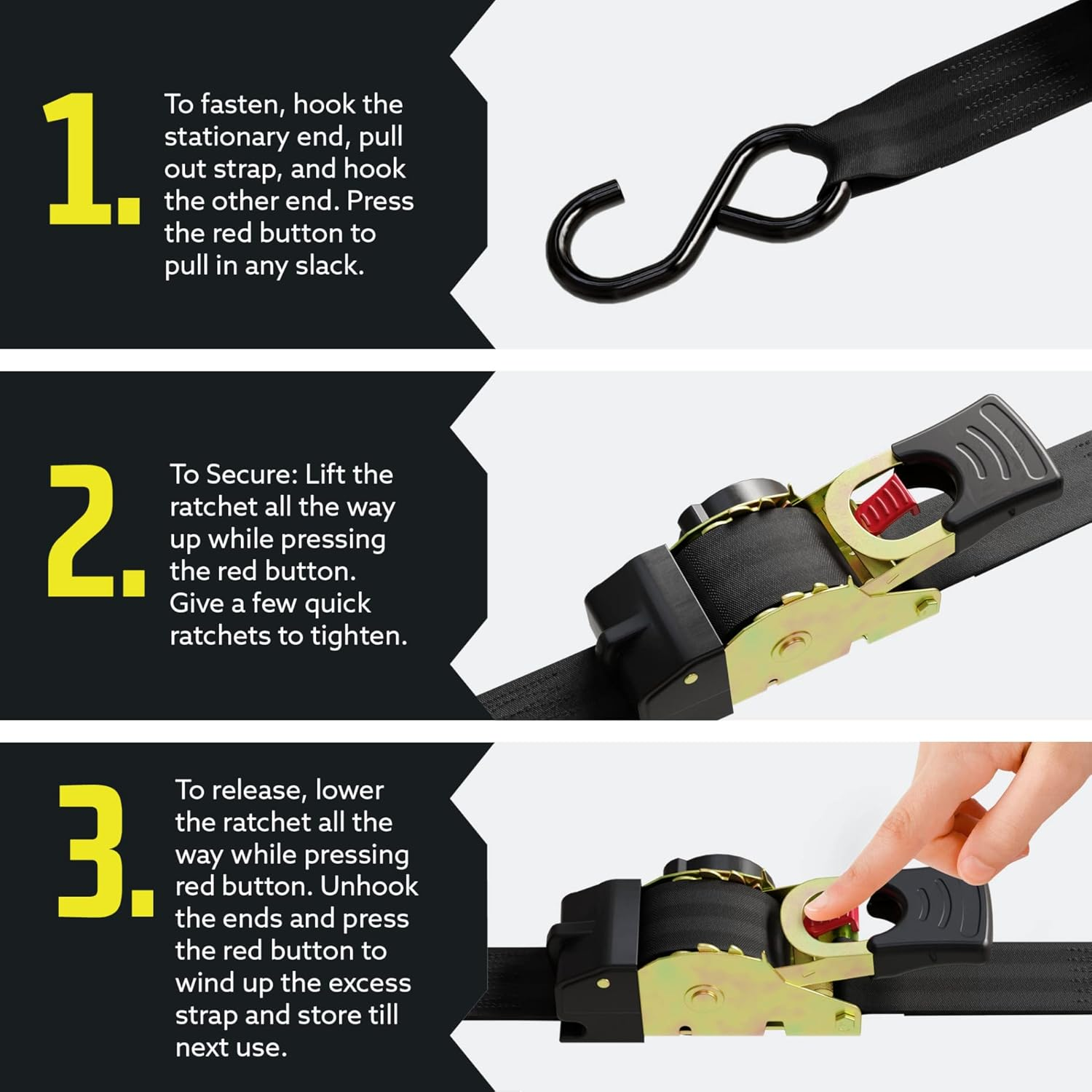 1.

To fasten, hook the stationary end, pull out strap, and hook the other end. Press the red button to pull in any slack.

2.

To Secure: Lift the ratchet all the way up while pressing the red button. Give a few quick ratchets to tighten.

3.

To release, lower the ratchet all the way while pressing red button. Unhook the ends and press the red button to wind up the excess strap and store till next use.