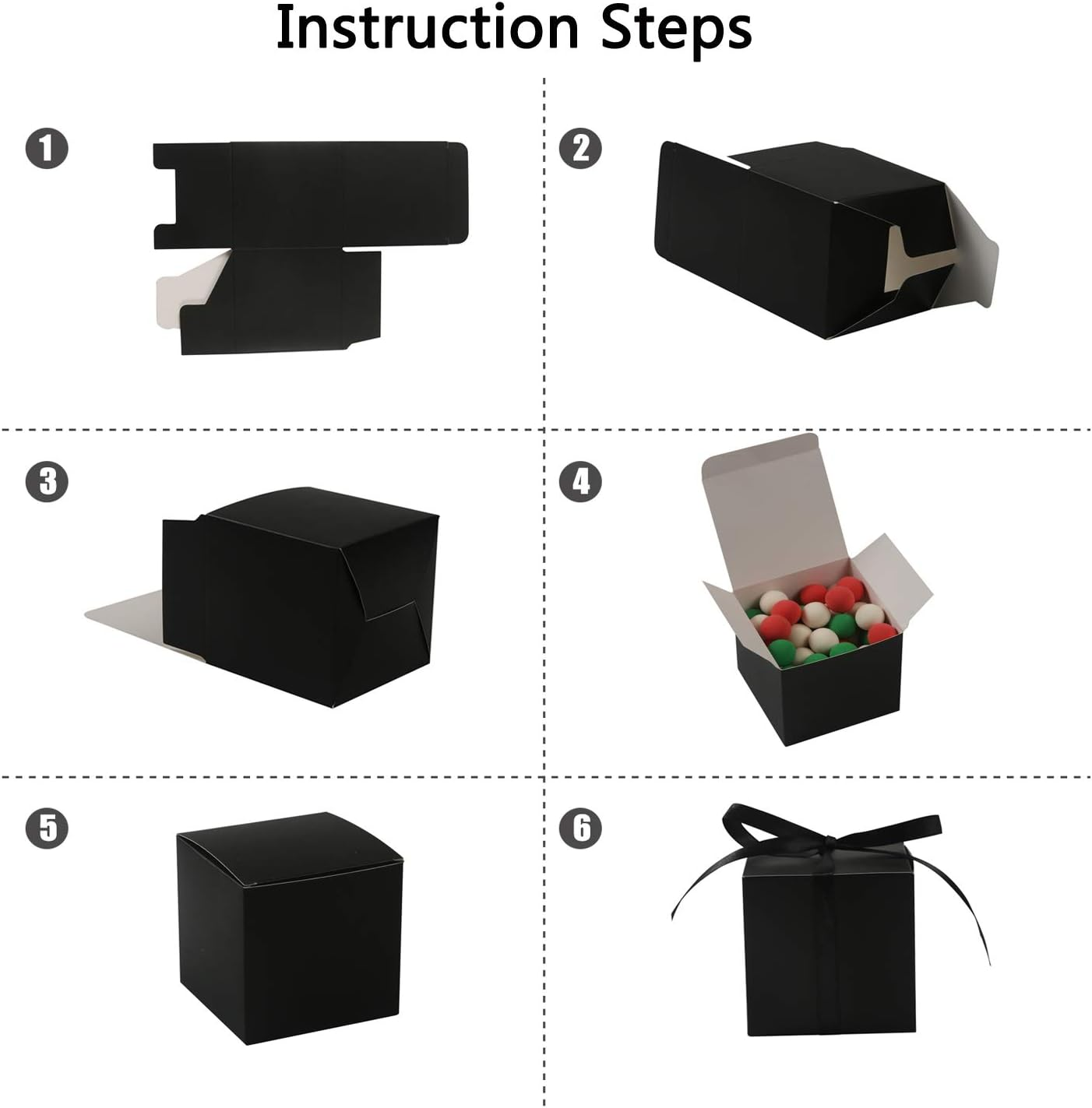 Instruction Steps

1

2

3

4

5

6