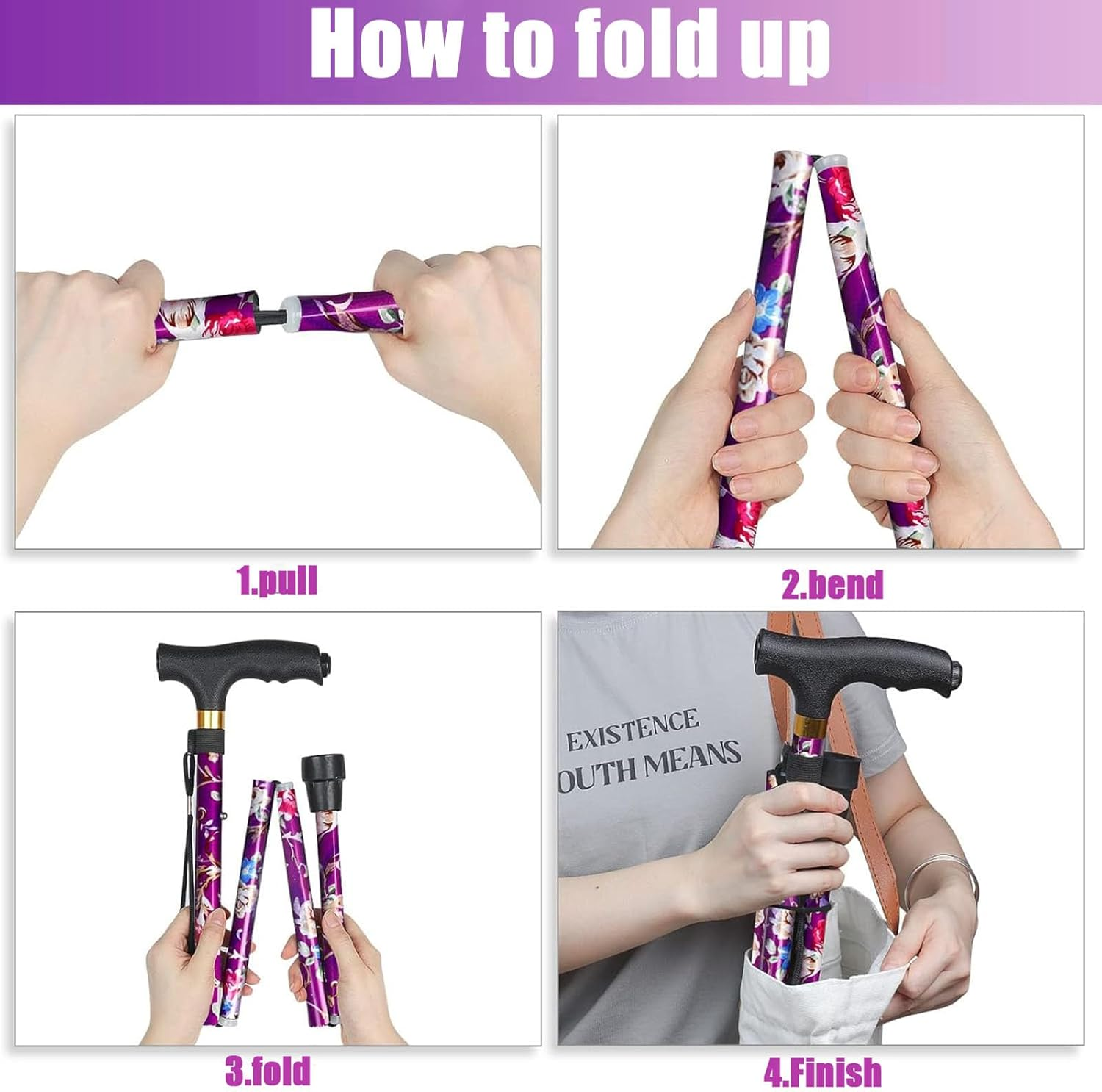 How to fold up

1.pull

2.bend

3.fold

EXISTENCE
OUTH MEANS

4.Finish