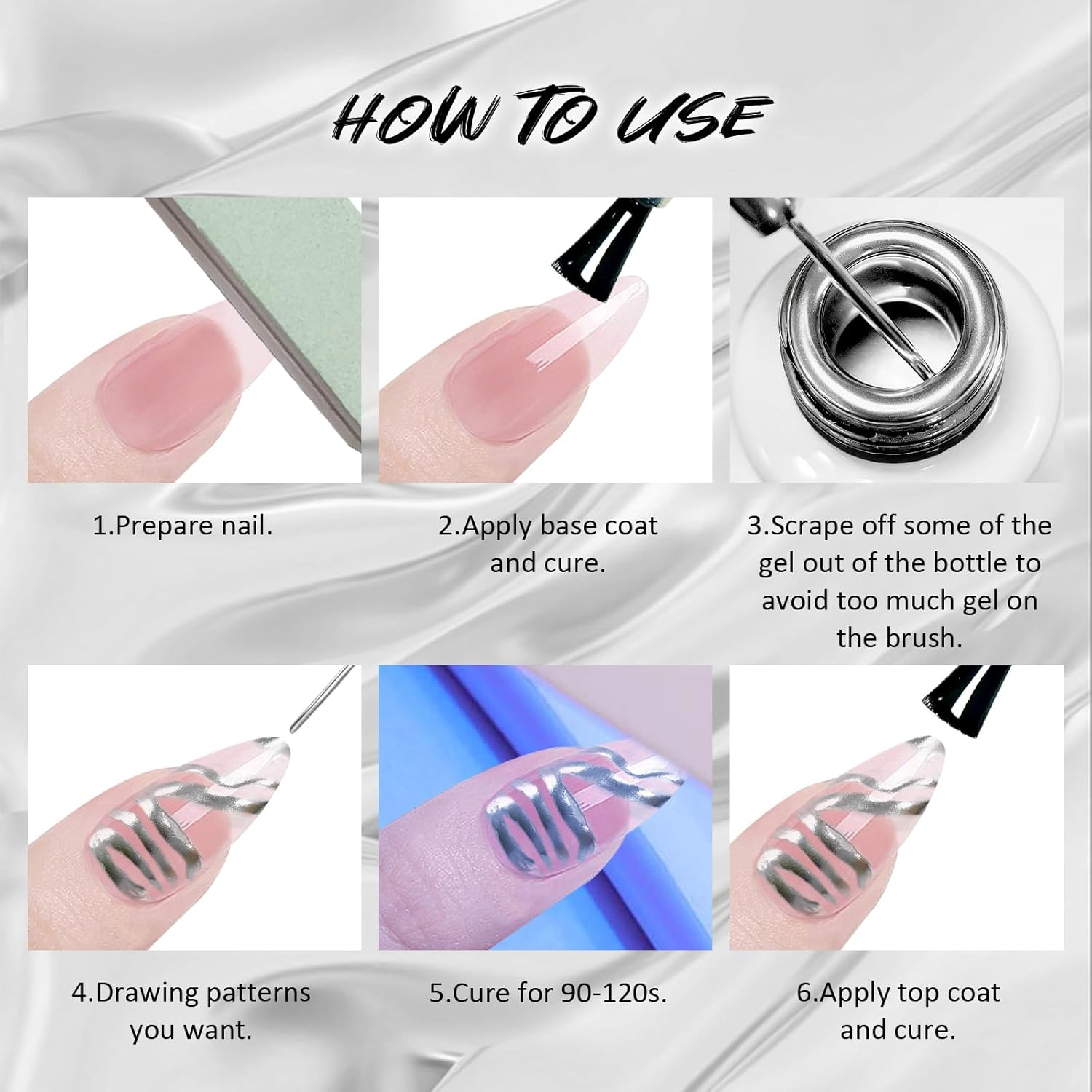 HOW TO USE

1.Prepare nail.

2.Apply base coat and cure.

3.Scrape off some of the gel out of the bottle to avoid too much gel on the brush.

4.Drawing patterns you want.

5.Cure for 90-120s.

6.Apply top coat and cure.