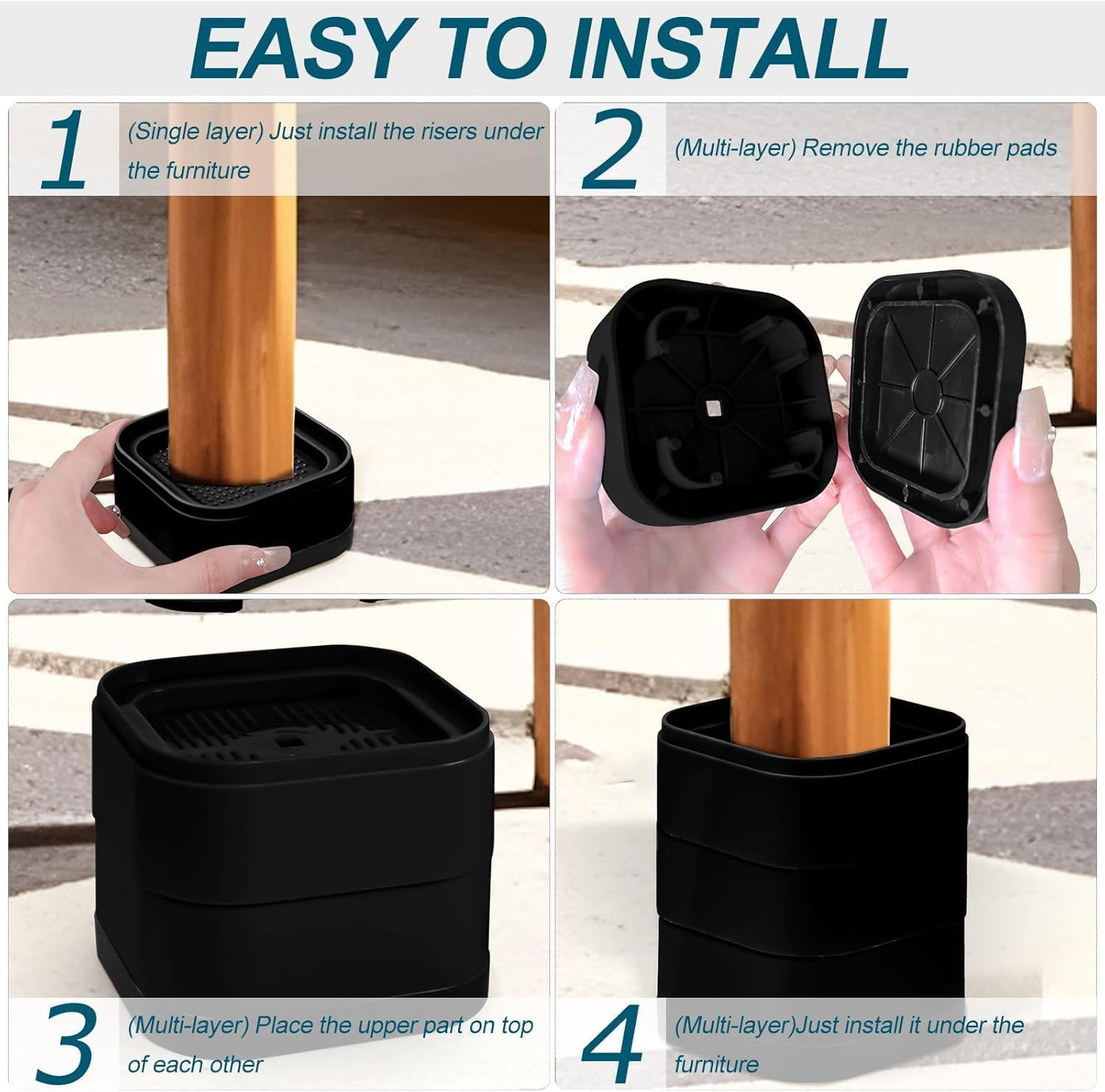 EASY TO INSTALL

1 (Single layer) Just install the risers under the furniture

2 (Multi-layer) Remove the rubber pads

3 (Multi-layer) Place the upper part on top of each other

4 (Multi-layer)Just install it under the furniture