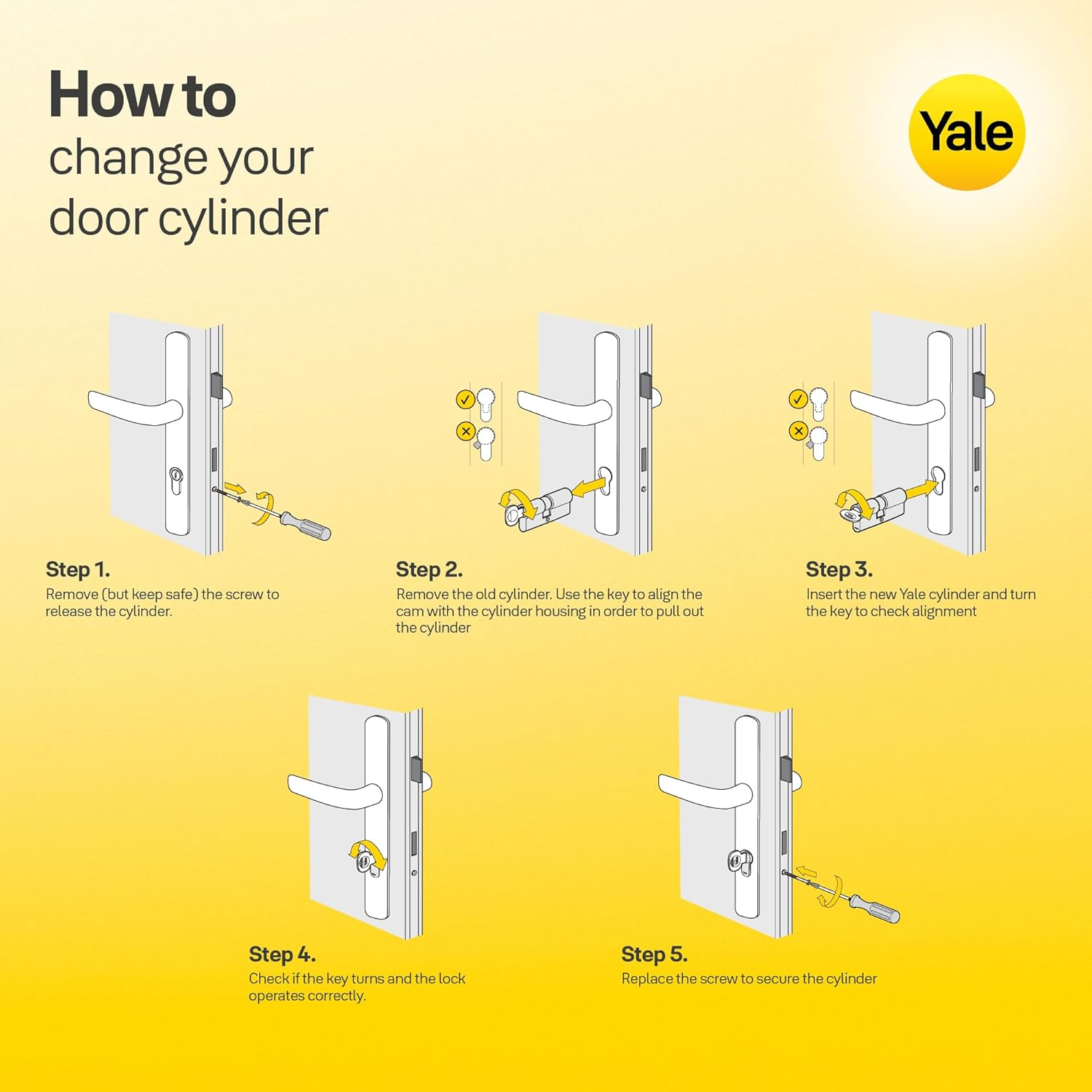 How to
change your
door cylinder

Yale

Step 1.
Remove (but keep safe) the screw to release the cylinder.

Step 2.
Remove the old cylinder. Use the key to align the cam with the cylinder housing in order to pull out the cylinder

Step 3.
Insert the new Yale cylinder and turn the key to check alignment

Step 4.
Check if the key turns and the lock operates correctly.

Step 5.
Replace the screw to secure the cylinder