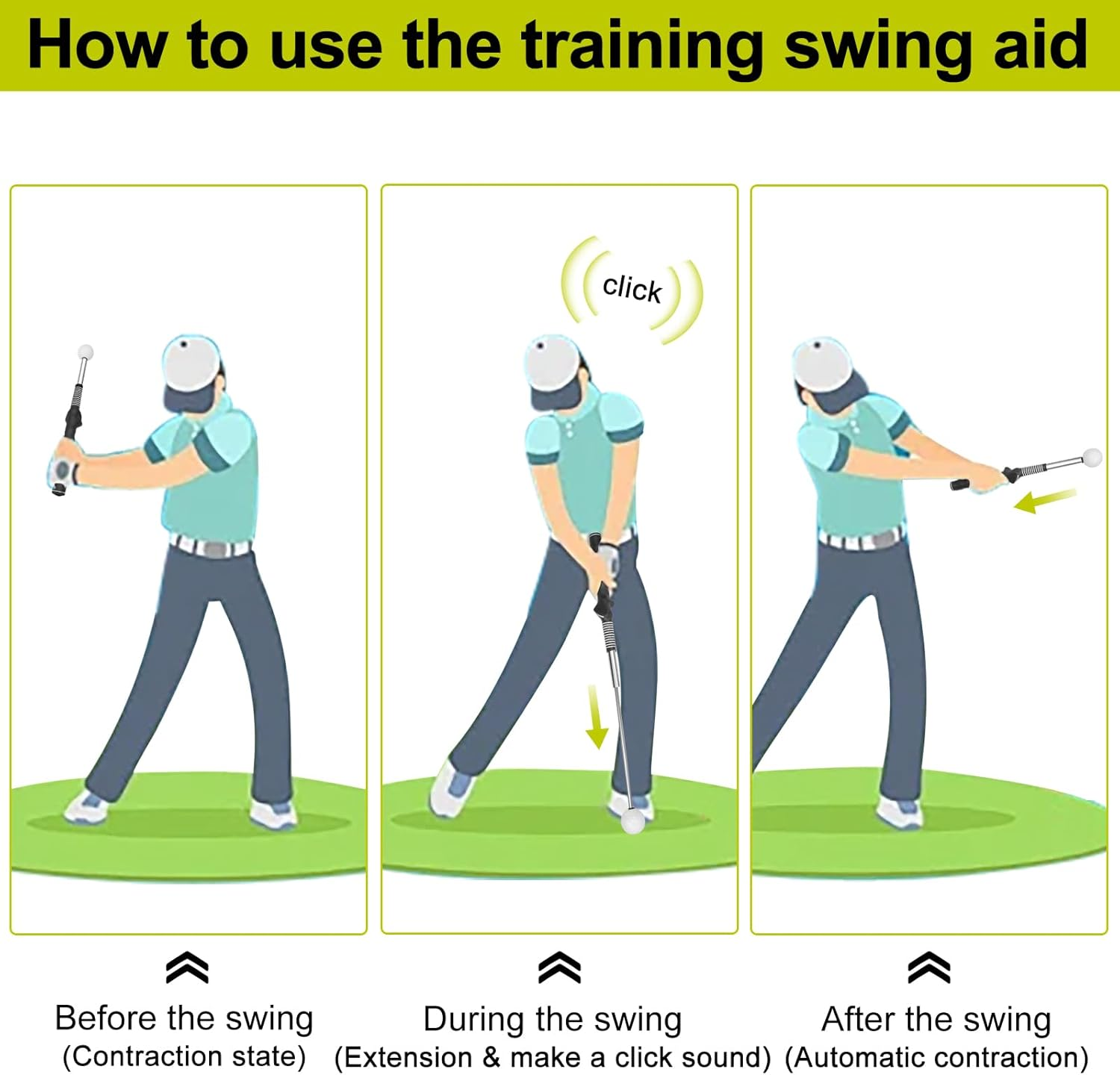 How to use the training swing aid

click

Before the swing
(Contraction state)

During the swing
(Extension & make a click sound)

After the swing
(Automatic contraction)